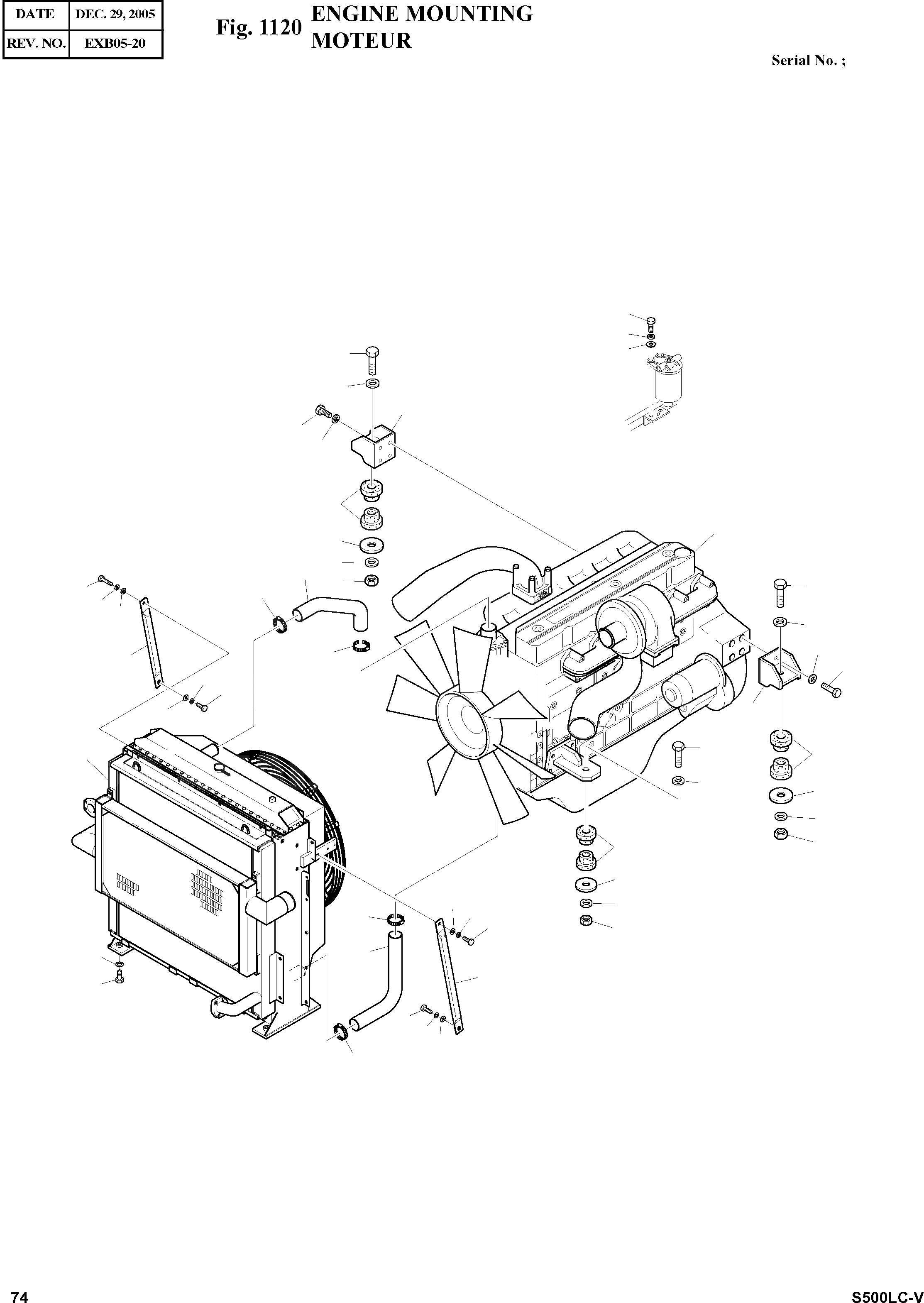 | DATE | DEC. 29, 2005 |
|---|---|
| REV. NO. | EXB05-20 |

Fig. 1120 ENGINE MOUNTING
MOTEUR

Serial No. ;

74

S500LC-V