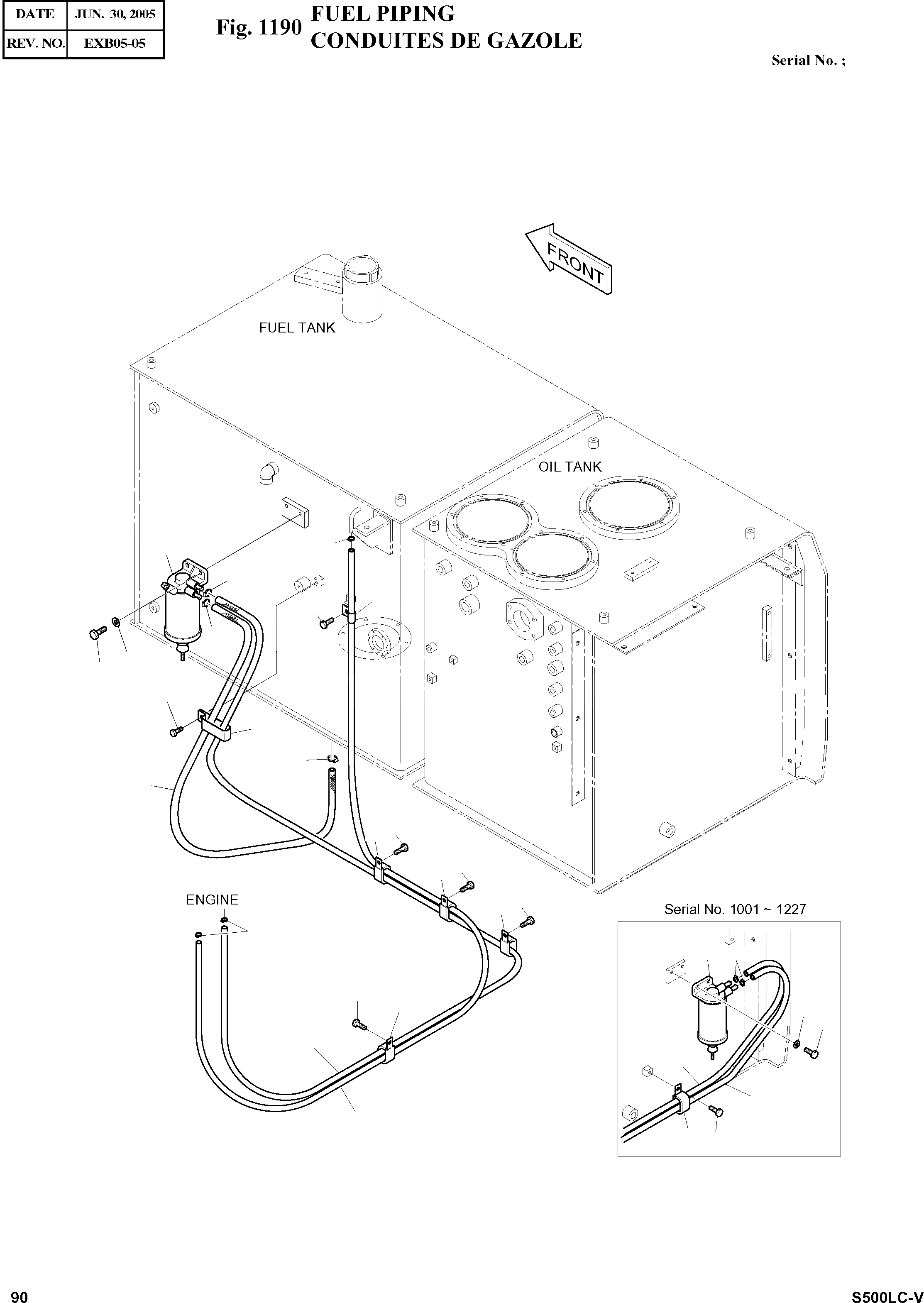 | DATE | JUN. 30, 2005 |
|---|---|
| REV. NO. | EXB05-05 |

Fig. 1190 FUEL PIPING
CONDUITES DE GAZOLE

Serial No. ;

FRONT

FUEL TANK

OIL TANK

ENGINE

Serial No. 1001 ~ 1227

90

S500LC-V