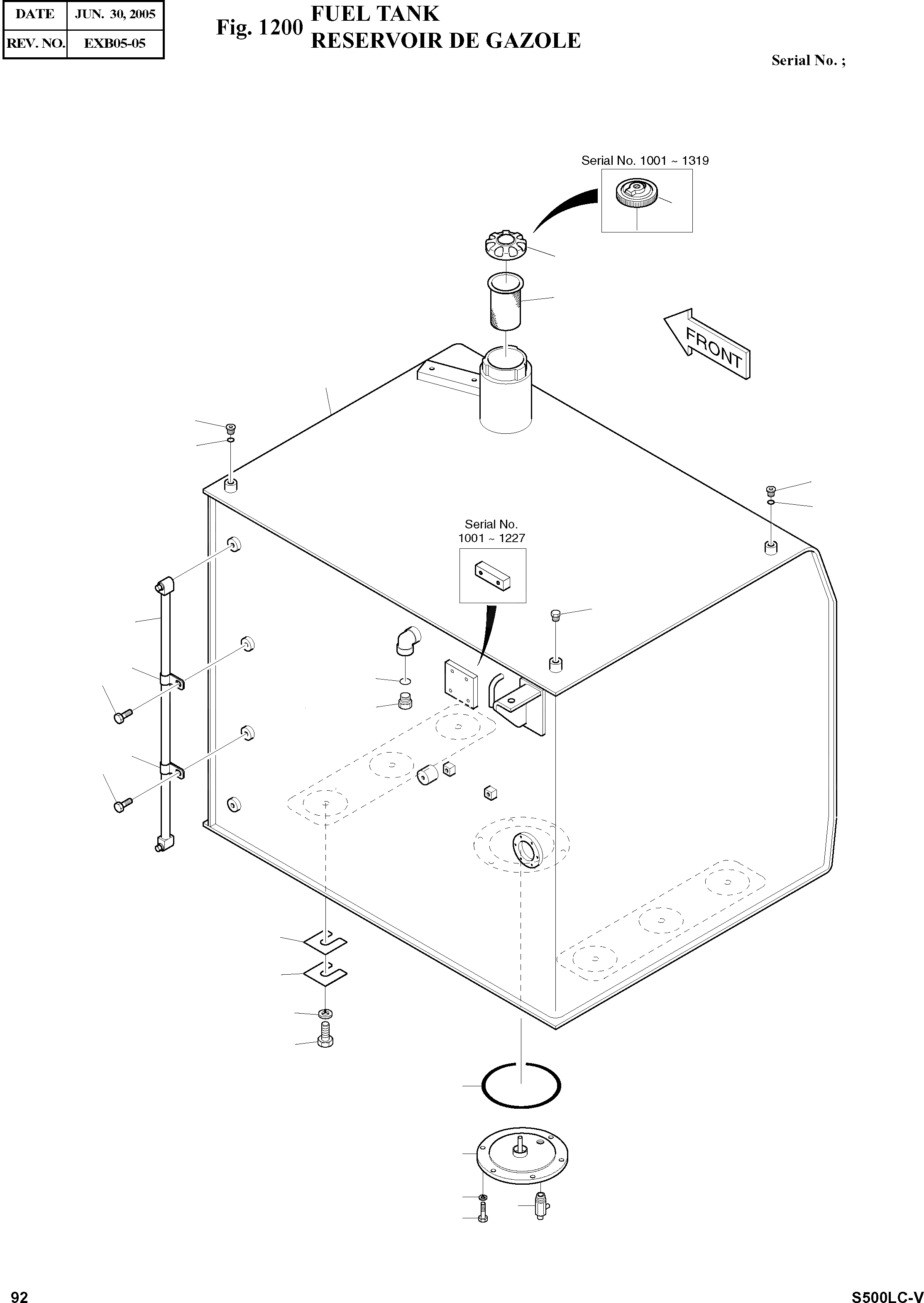 | DATE | JUN. 30, 2005 |
|---|---|
| REV. NO. | EXB05-05 |

Fig. 1200 FUEL TANK
RESERVOIR DE GAZOLE

Serial No. ;

Serial No. 1001 ~ 1319

FRONT

Serial No.
1001 ~ 1227

92

S500LC-V