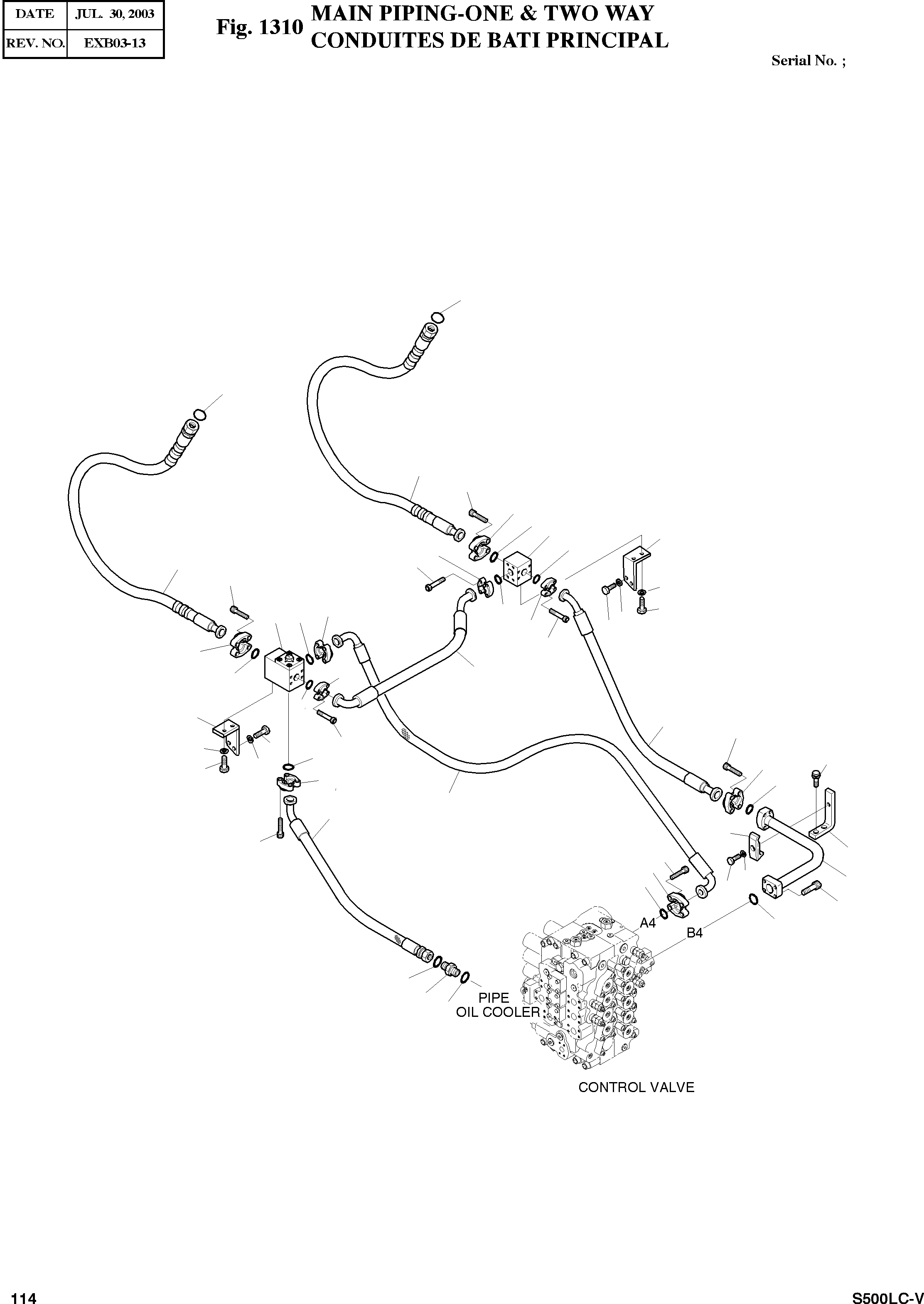 | DATE | JUL. 30, 2003 |
|---|---|
| REV. NO. | EXB03-13 |

Fig. 1310 MAIN PIPING-ONE & TWO WAY
CONDUITES DE BATI PRINCIPAL

Serial No. ;

A4

B4

PIPE
OIL COOLER

CONTROL VALVE

114

S500LC-V