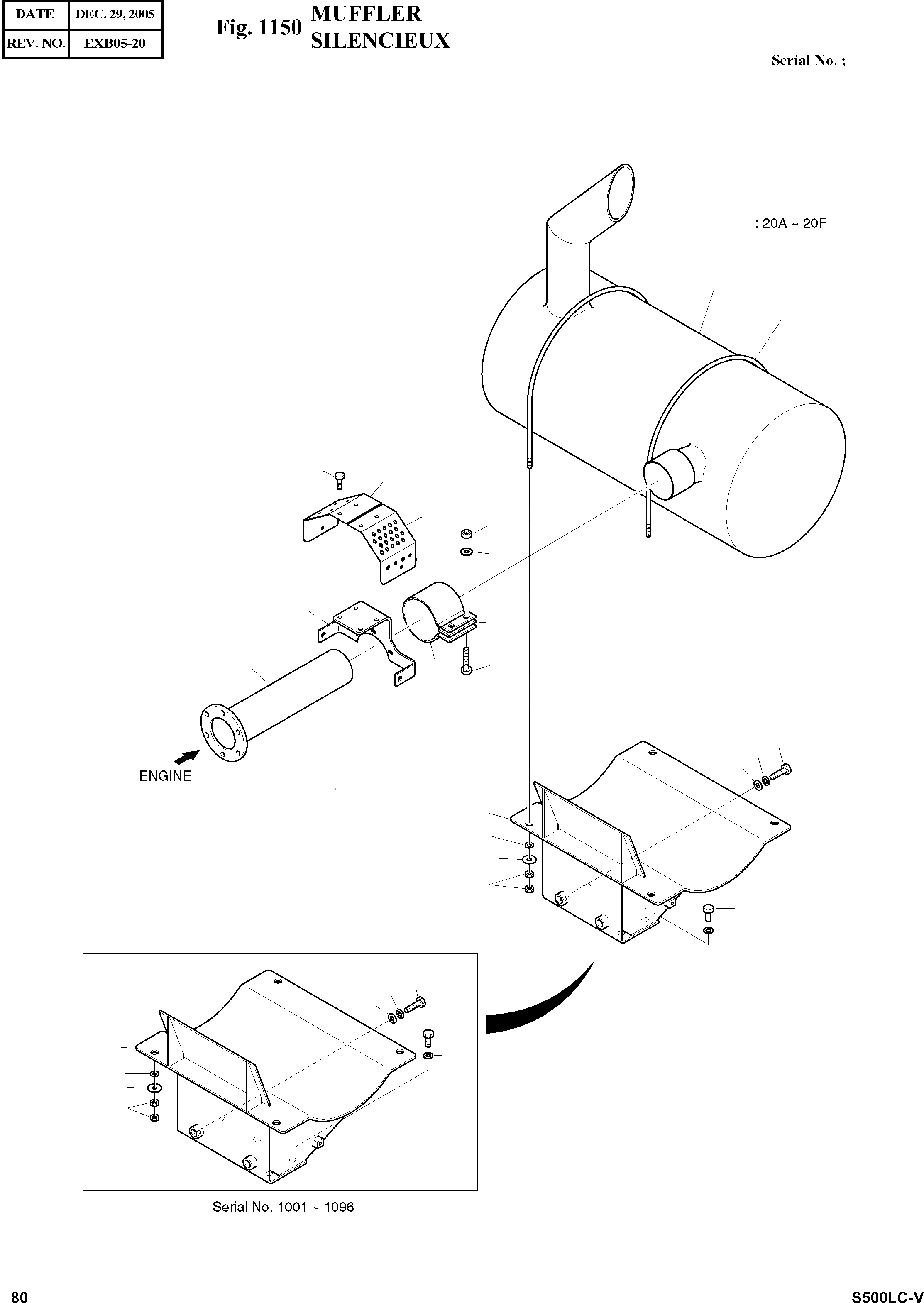 | DATE | DEC. 29, 2005 |
|---|---|
| REV. NO. | EXB05-20 |

Fig. 1150 MUFFLER SILENCIEUX

Serial No. ;

: 20A ~ 20F

ENGINE

Serial No. 1001 ~ 1096

80

S500LC-V