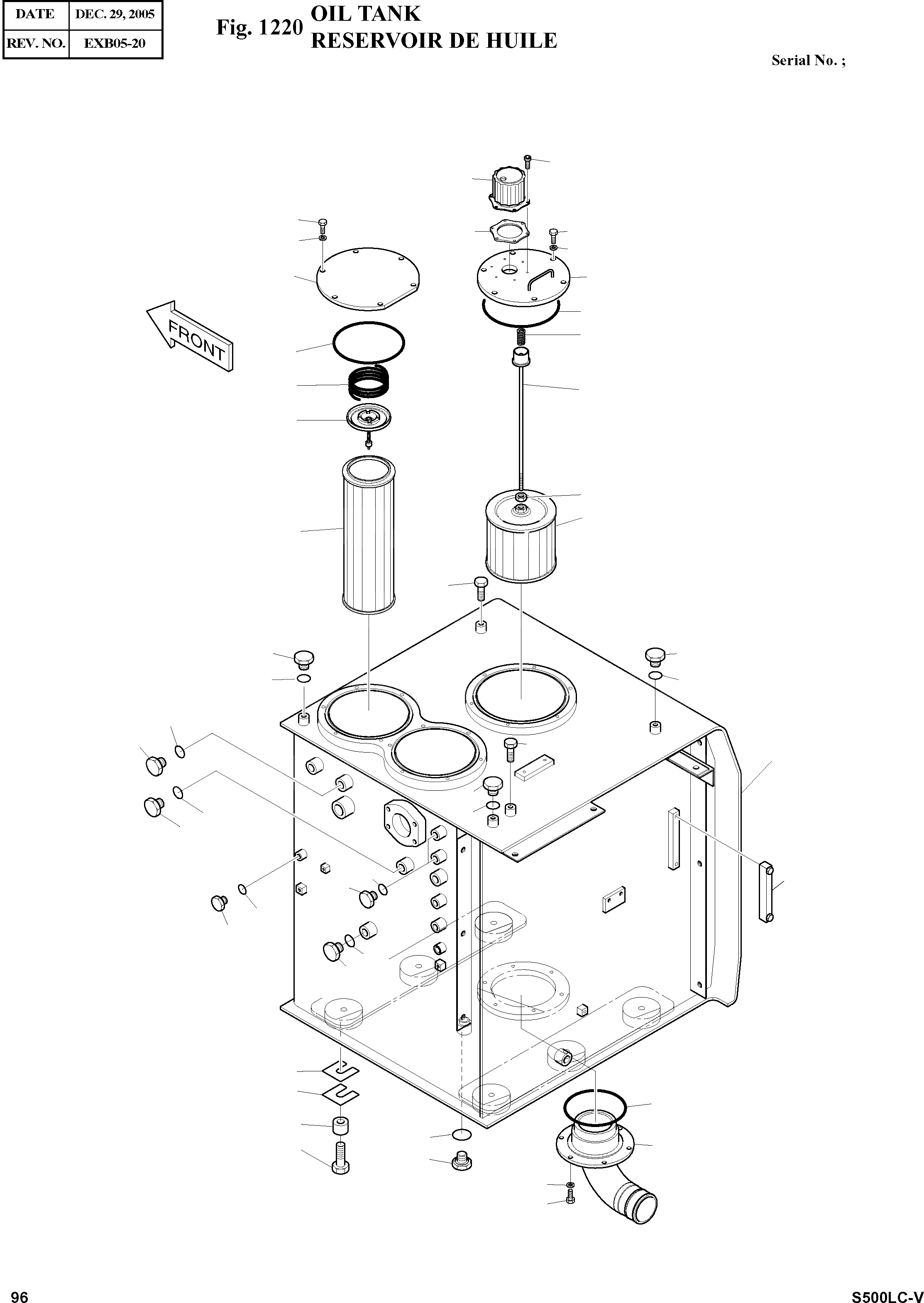 | DATE | DEC. 29, 2005 |
|---|---|
| REV. NO. | EXB05-20 |

Fig. 1220 OIL TANK
RESERVOIR DE HUILE

Serial No. ;

FRONT

96

S500LC-V