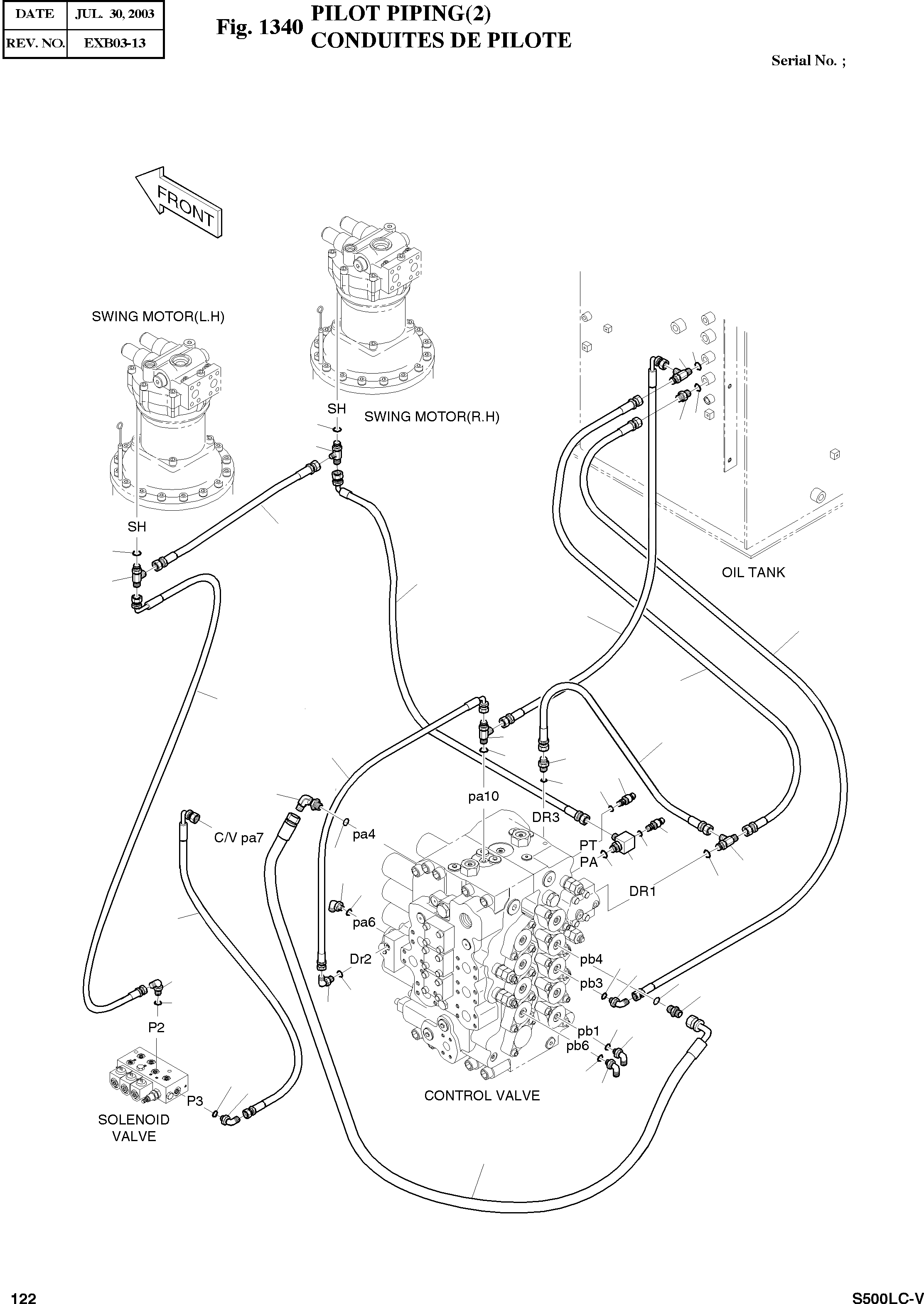 | DATE | JUL. 30, 2003 |
|---|---|
| REV. NO. | EXB03-13 |

Fig. 1340 PILOT PIPING(2)
CONDUITES DE PILOTE

Serial No. ;

FRONT

SWING MOTOR(L.H)

SH

SWING MOTOR(R.H)

SH

OIL TANK

pa10

DR3

C/V pa7

pa4

PT

PA

DR1

pa6

Dr2

pb4

pb3

P2

pb1

pb6

P3

SOLENOID VALVE

CONTROL VALVE

122

S500LC-V