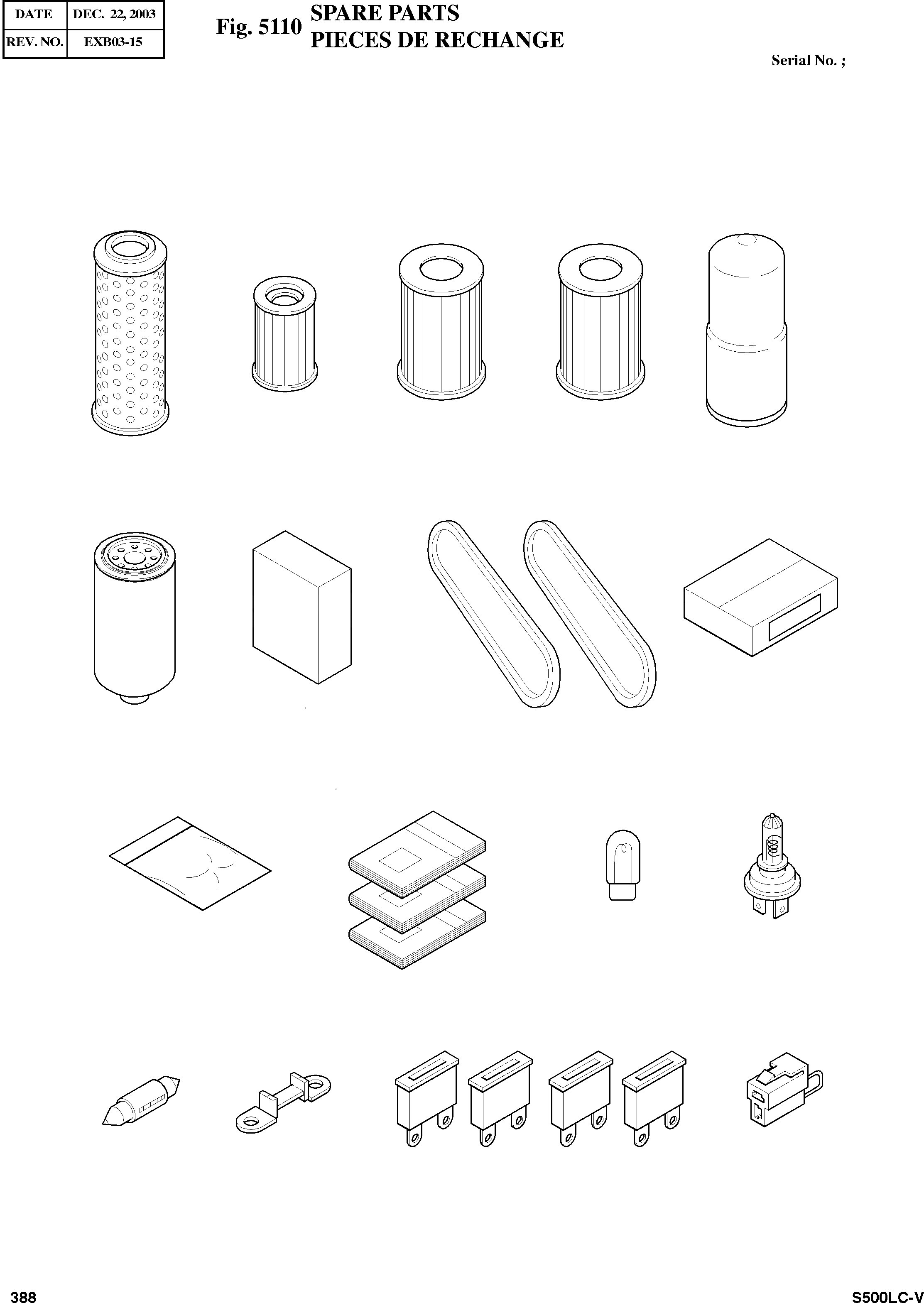 | DATE | DEC. 22, 2003 |
|---|---|
| REV. NO. | EXB03-15 |

Fig. 5110 SPARE PARTS
PIECES DE RECHANGE

Serial No. ;

388

S500LC-V