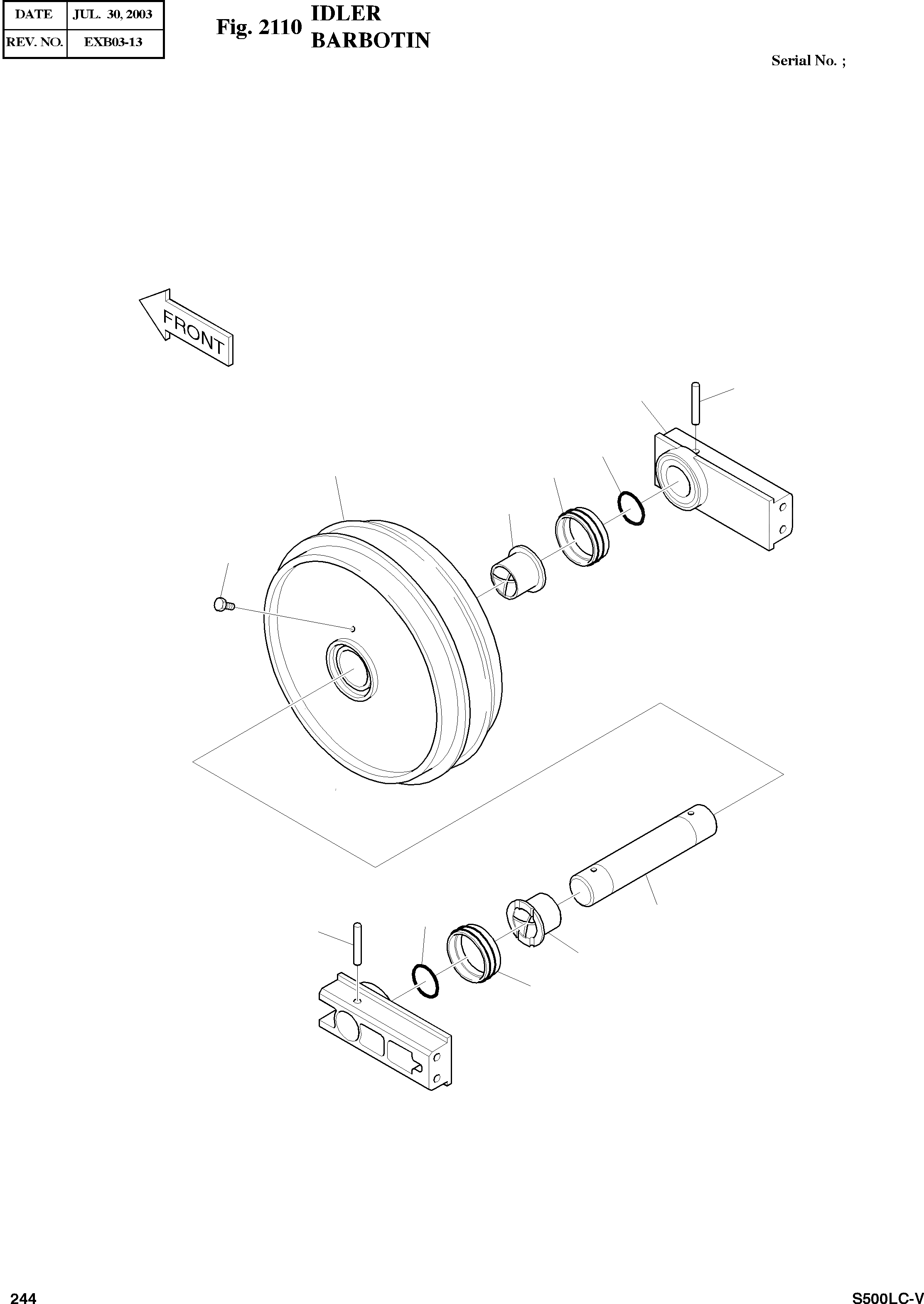 | DATE | JUL. 30, 2003 |
|---|---|
| REV. NO. | EXB03-13 |

Fig. 2110 IDLER BARBOTIN

Serial No. ;

FRONT

244

S500LC-V