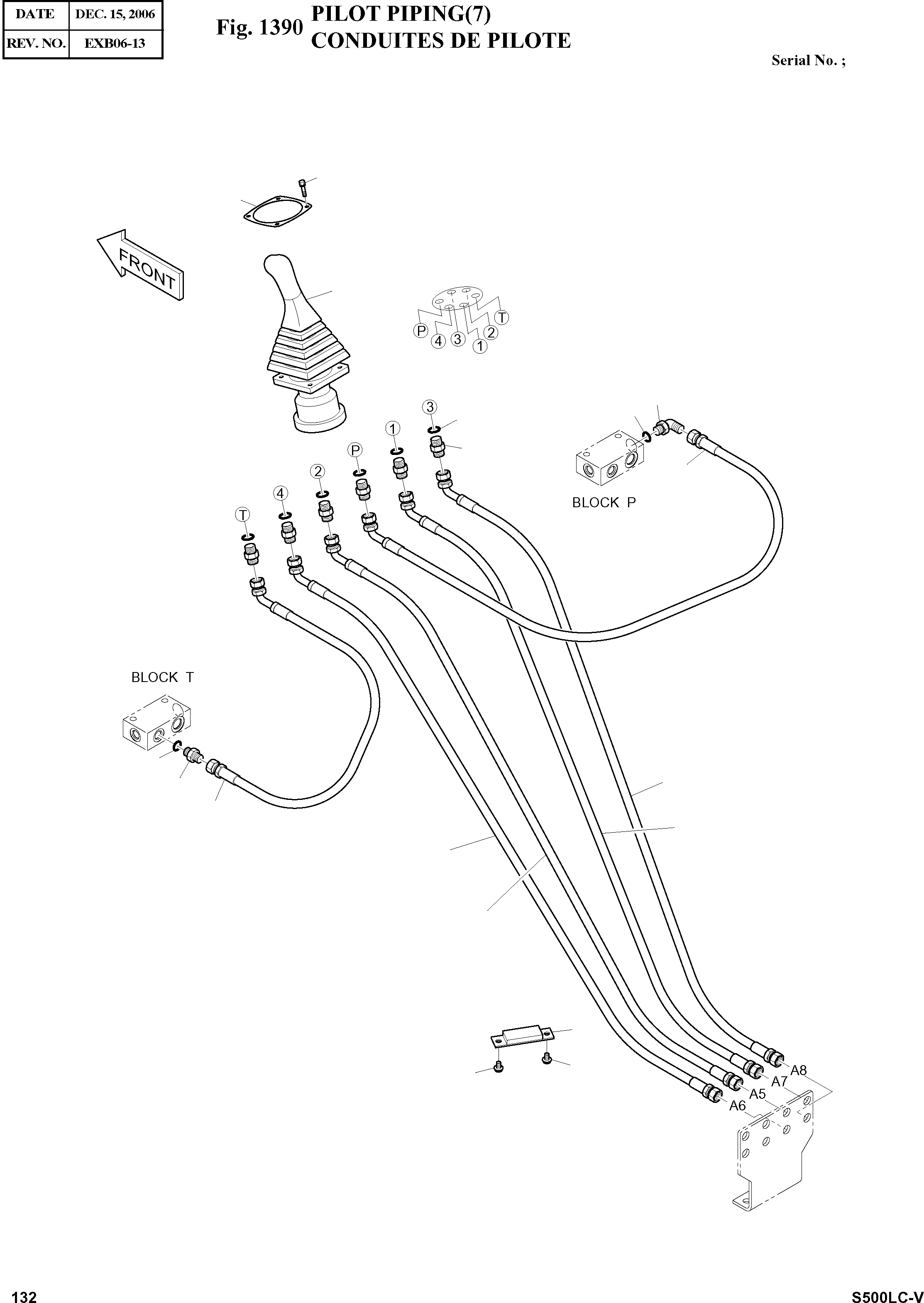 | DATE | DEC. 15, 2006 |
|---|---|
| REV. NO. | EXB06-13 |

Fig. 1390 PILOT PIPING(7)
CONDUITES DE PILOTE

Serial No. ;

FRONT

P 4 3 1 2 T

3

1

P

2

4

T

BLOCK P

BLOCK T

A8

A7

A5

A6

132

S500LC-V