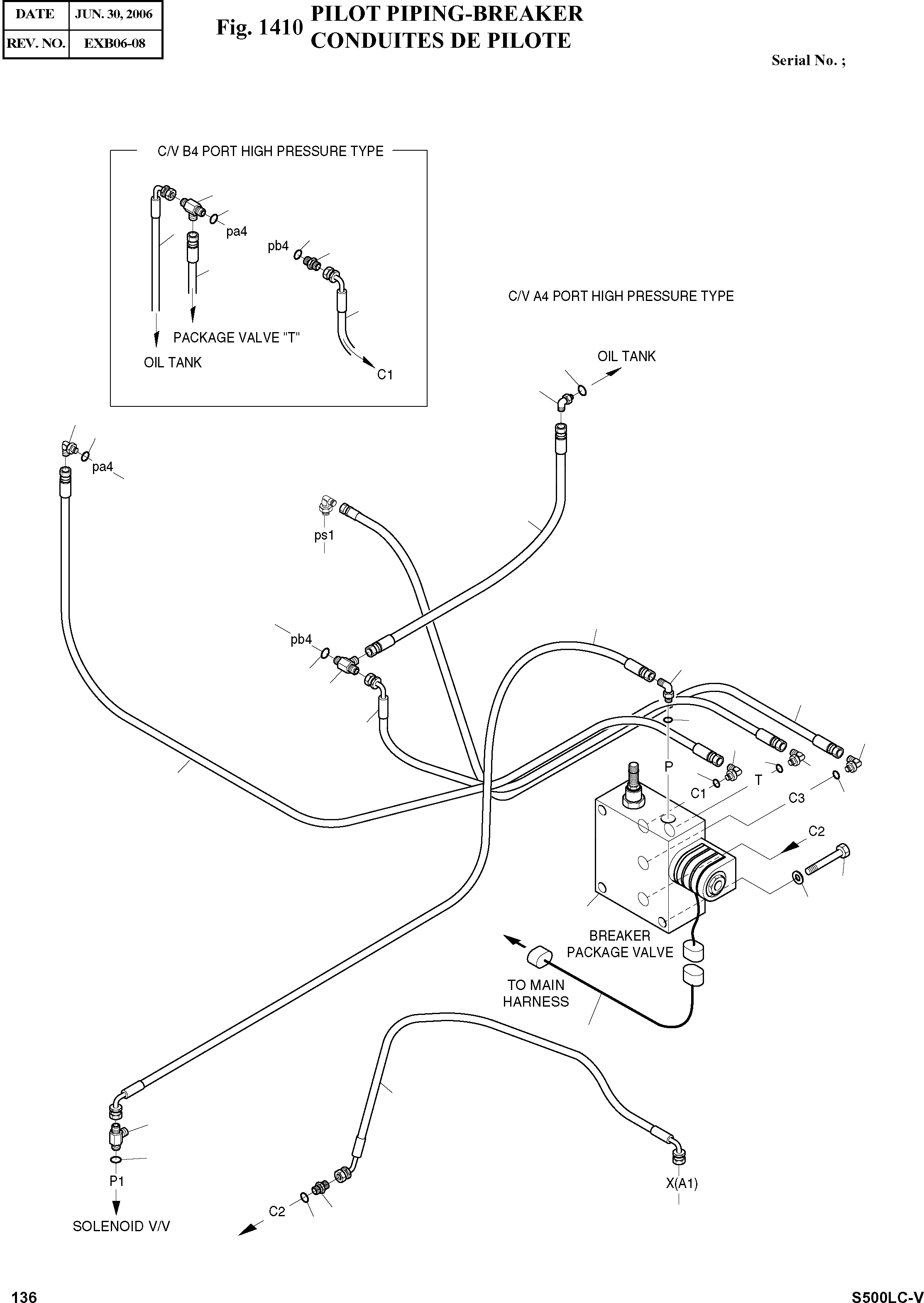 | DATE | JUN. 30, 2006 |
|---|---|
| REV. NO. | EXB06-08 |

Fig. 1410 PILOT PIPING-BREAKER
CONDUITES DE PILOTE

Serial No. ;

C/V B4 PORT HIGH PRESSURE TYPE

pa4

pb4

PACKAGE VALVE "T"

OIL TANK

C1

C/V A4 PORT HIGH PRESSURE TYPE

OIL TANK

pa4

ps1

pb4

P

C1

T

C3

C2

BREAKER PACKAGE VALVE

TO MAIN HARNESS

P1

SOLENOID V/V

C2

X(A1)

136

S500LC-V