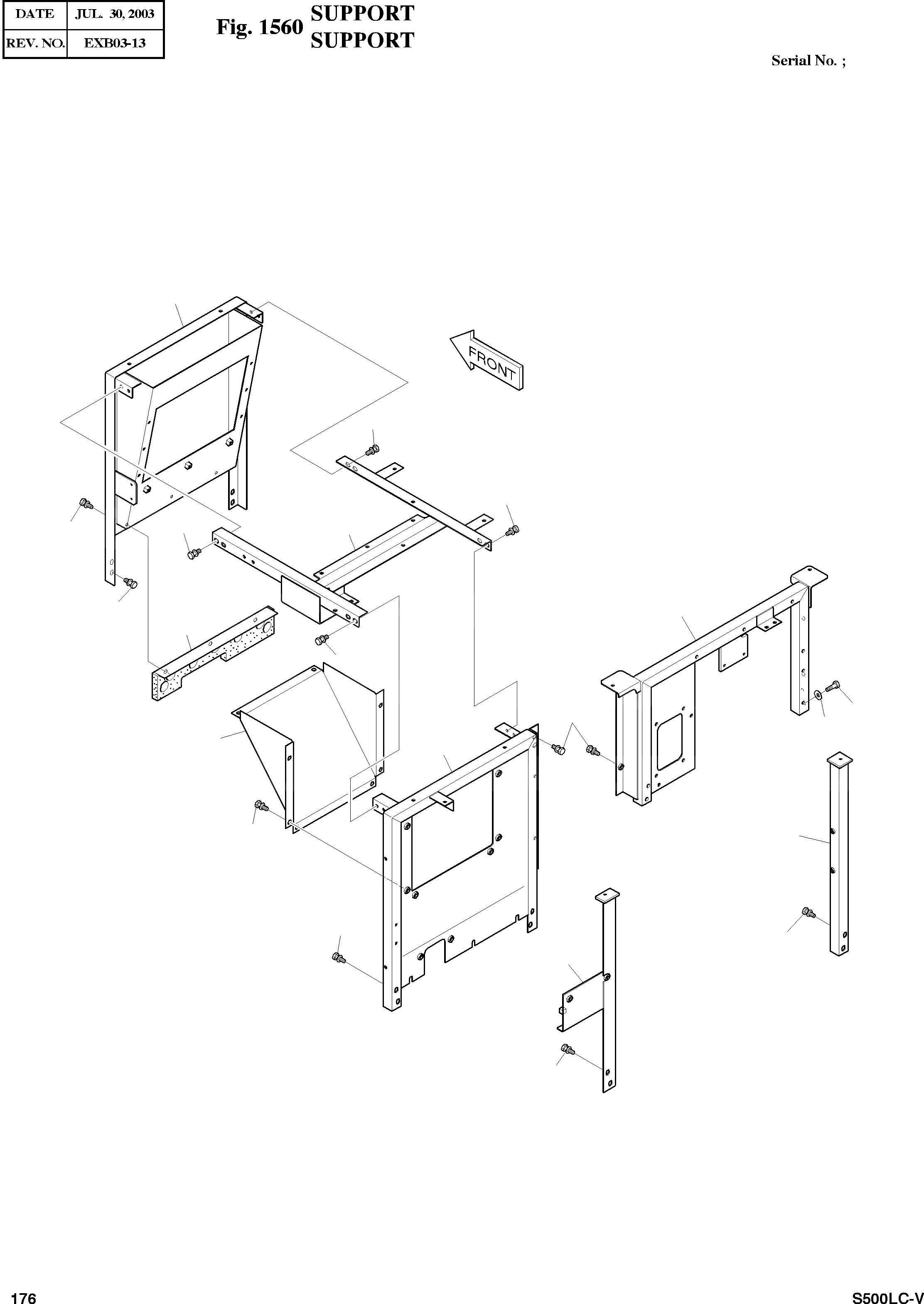 | DATE | JUL. 30, 2003 |
|---|---|
| REV. NO. | EXB03-13 |

Fig. 1560 SUPPORT SUPPORT

Serial No. ;

FRONT

176

S500LC-V