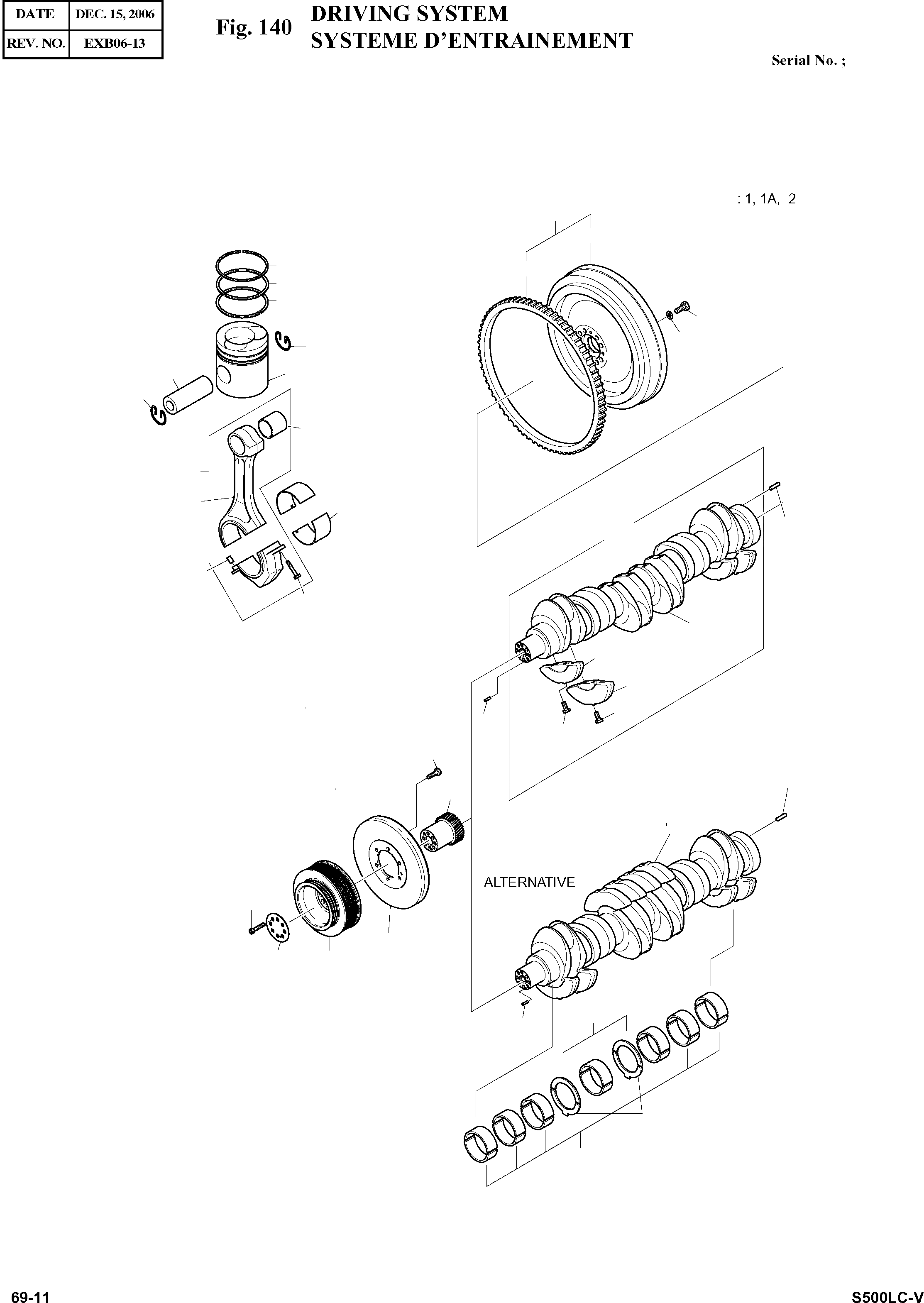 | DATE | DEC. 15, 2006 |
|---|---|
| REV. NO. | EXB06-13 |

Fig. 140 DRIVING SYSTEM
SYSTEME D'ENTRAINEMENT

Serial No. ;

: 1, 1A, 2

ALTERNATIVE

69-11

S500LC-V