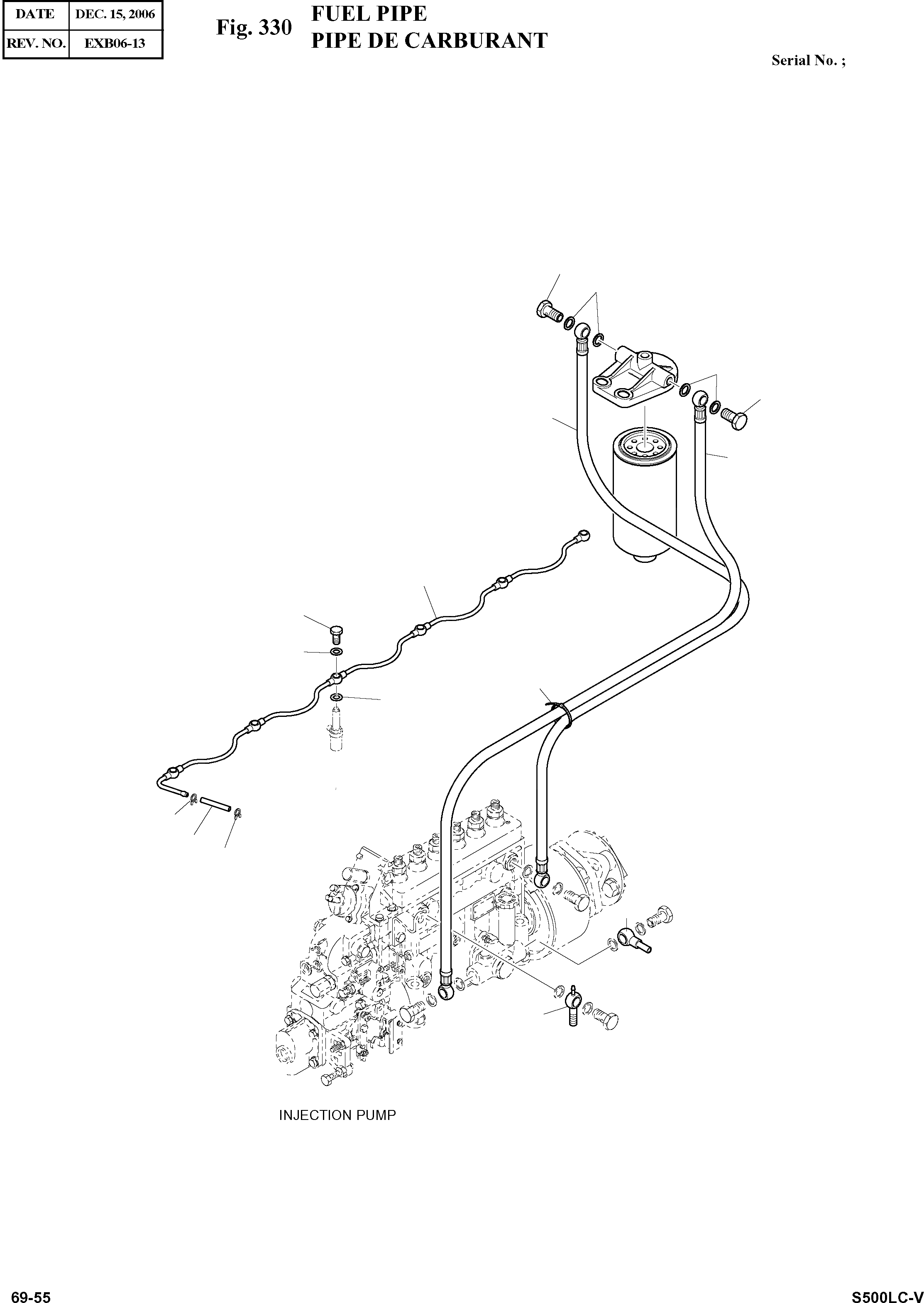 | DATE | DEC. 15, 2006 |
|---|---|
| REV. NO. | EXB06-13 |

Fig. 330 FUEL PIPE
PIPE DE CARBURANT

Serial No. ;

INJECTION PUMP

69-55

S500LC-V