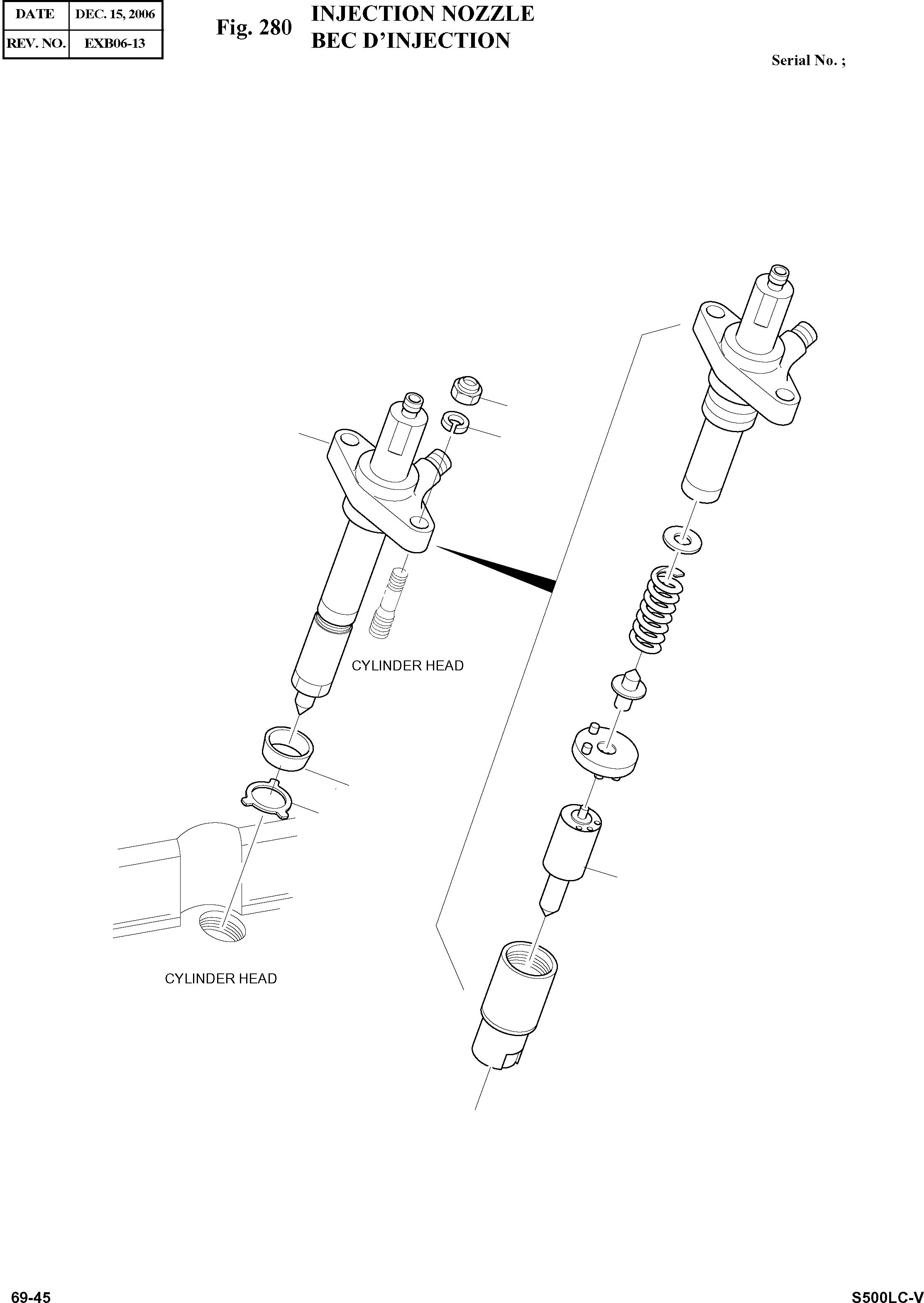 | DATE | DEC. 15, 2006 |
|---|---|
| REV. NO. | EXB06-13 |

Fig. 280 INJECTION NOZZLE
BEC D'INJECTION

Serial No. ;

CYLINDER HEAD

CYLINDER HEAD

69-45

S500LC-V