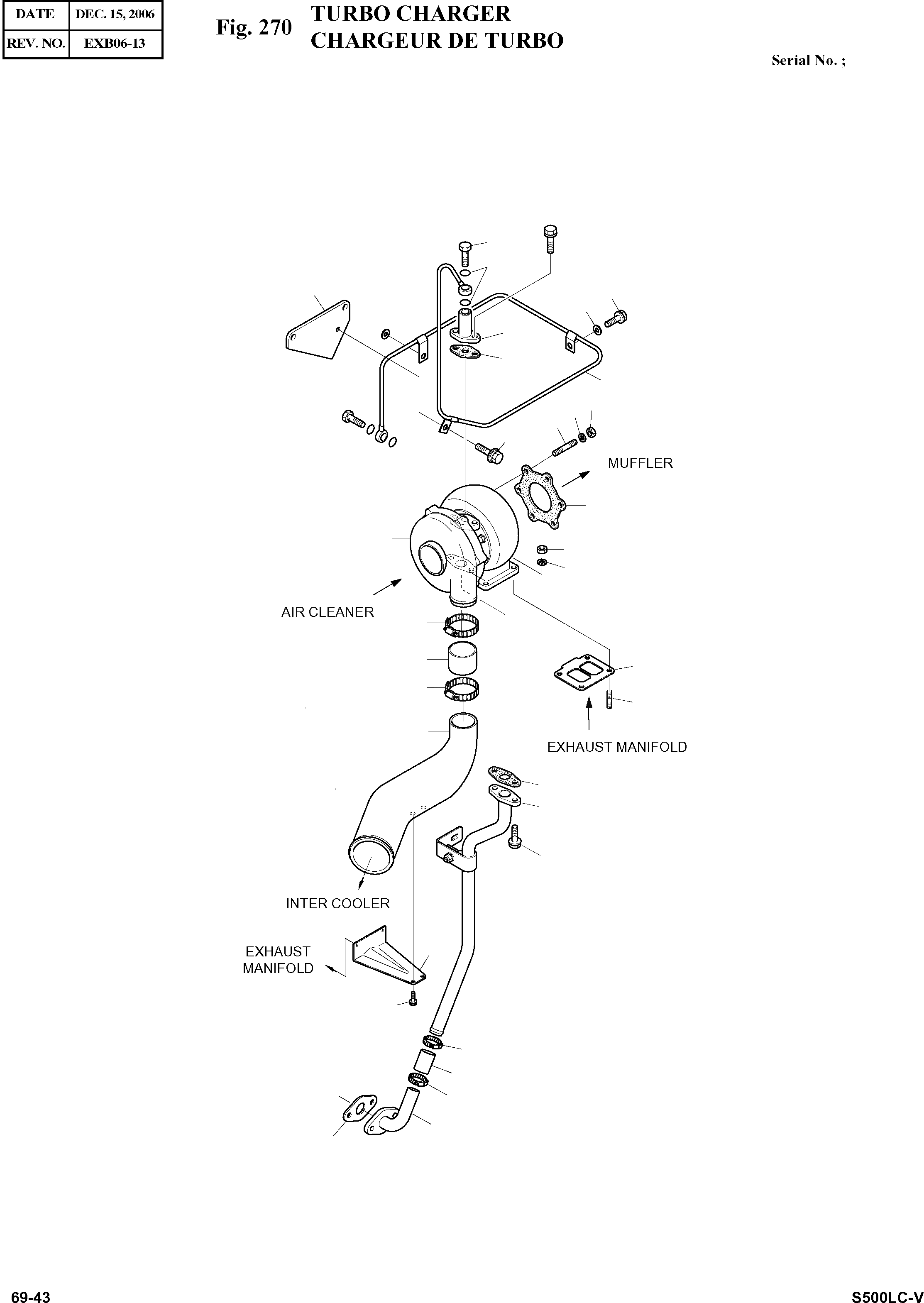 | DATE | DEC. 15, 2006 |
|---|---|
| REV. NO. | EXB06-13 |

Fig. 270 TURBO CHARGER
CHARGEUR DE TURBO

Serial No. ;

MUFFLER

AIR CLEANER

EXHAUST MANIFOLD

INTER COOLER

EXHAUST MANIFOLD

69-43

S500LC-V