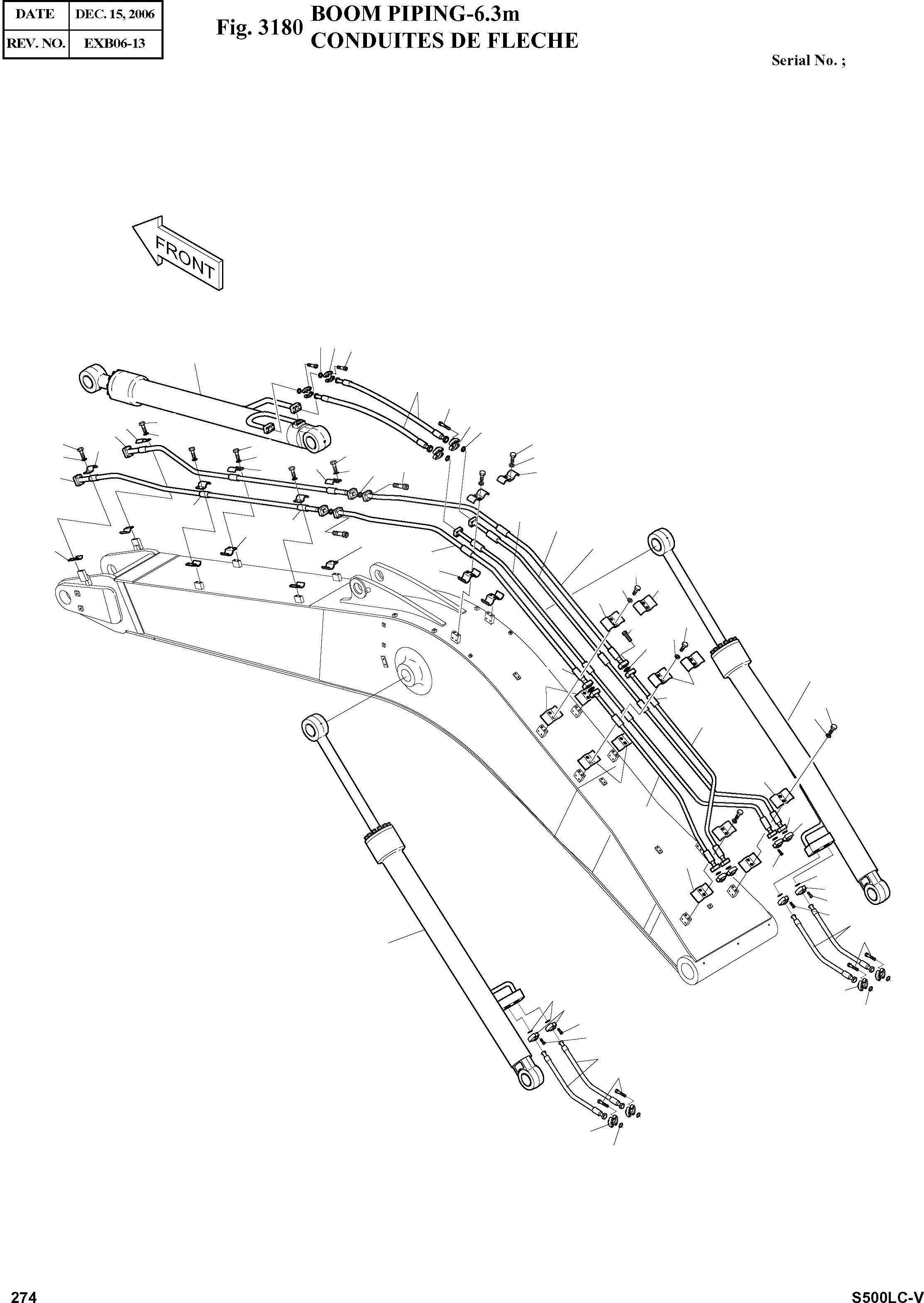 | DATE | DEC. 15, 2006 |
|---|---|
| REV. NO. | EXB06-13 |

Fig. 3180 BOOM PIPING-6.3m
CONDUITES DE FLECHE

Serial No. ;

FRONT

274

S500LC-V