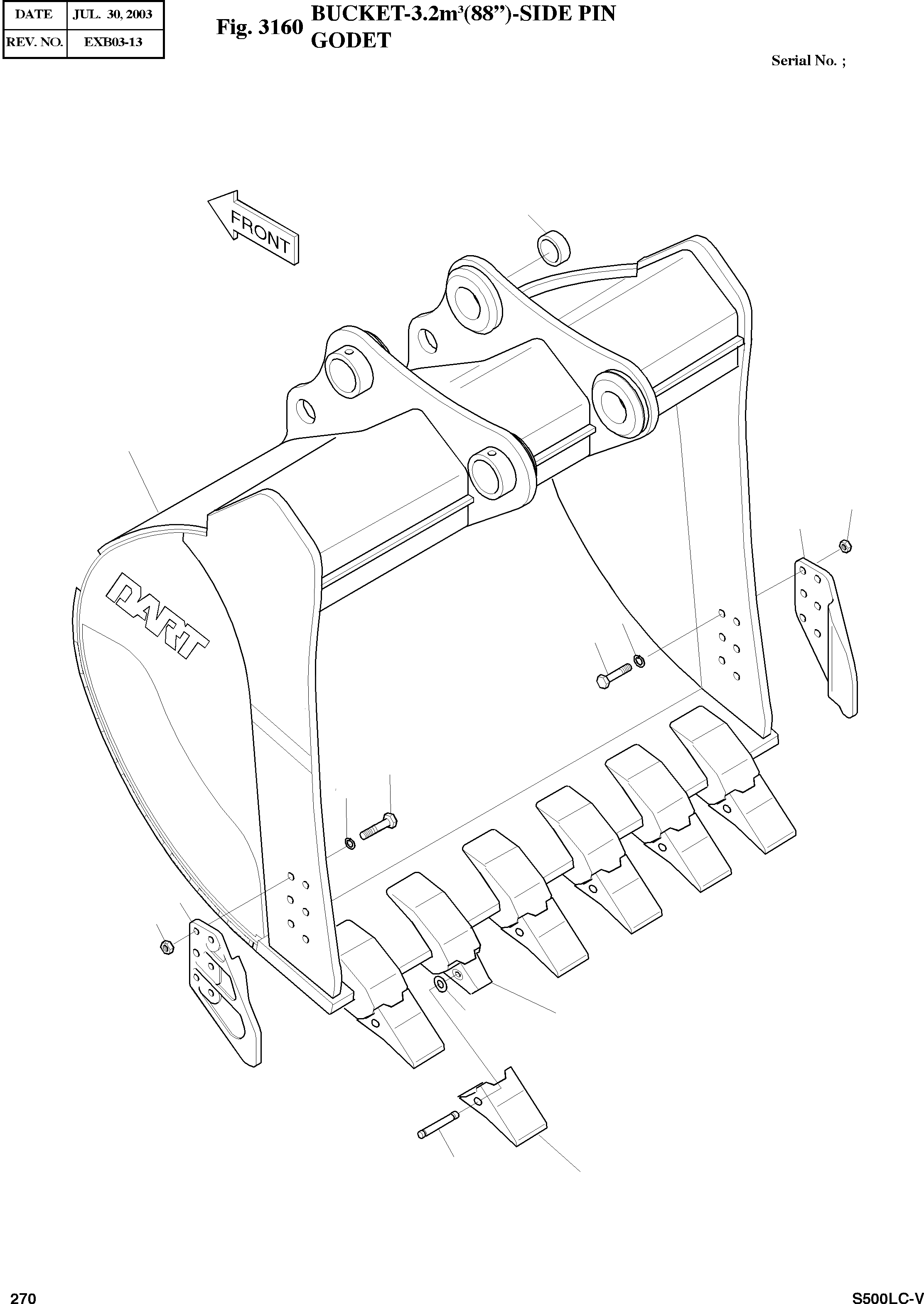 | DATE | JUL. 30, 2003 |
|---|---|
| REV. NO. | EXB03-13 |

Fig. 3160 BUCKET-3.2m³(88")-SIDE PIN
GODET

Serial No. ;

FRONT

DART

270

S500LC-V