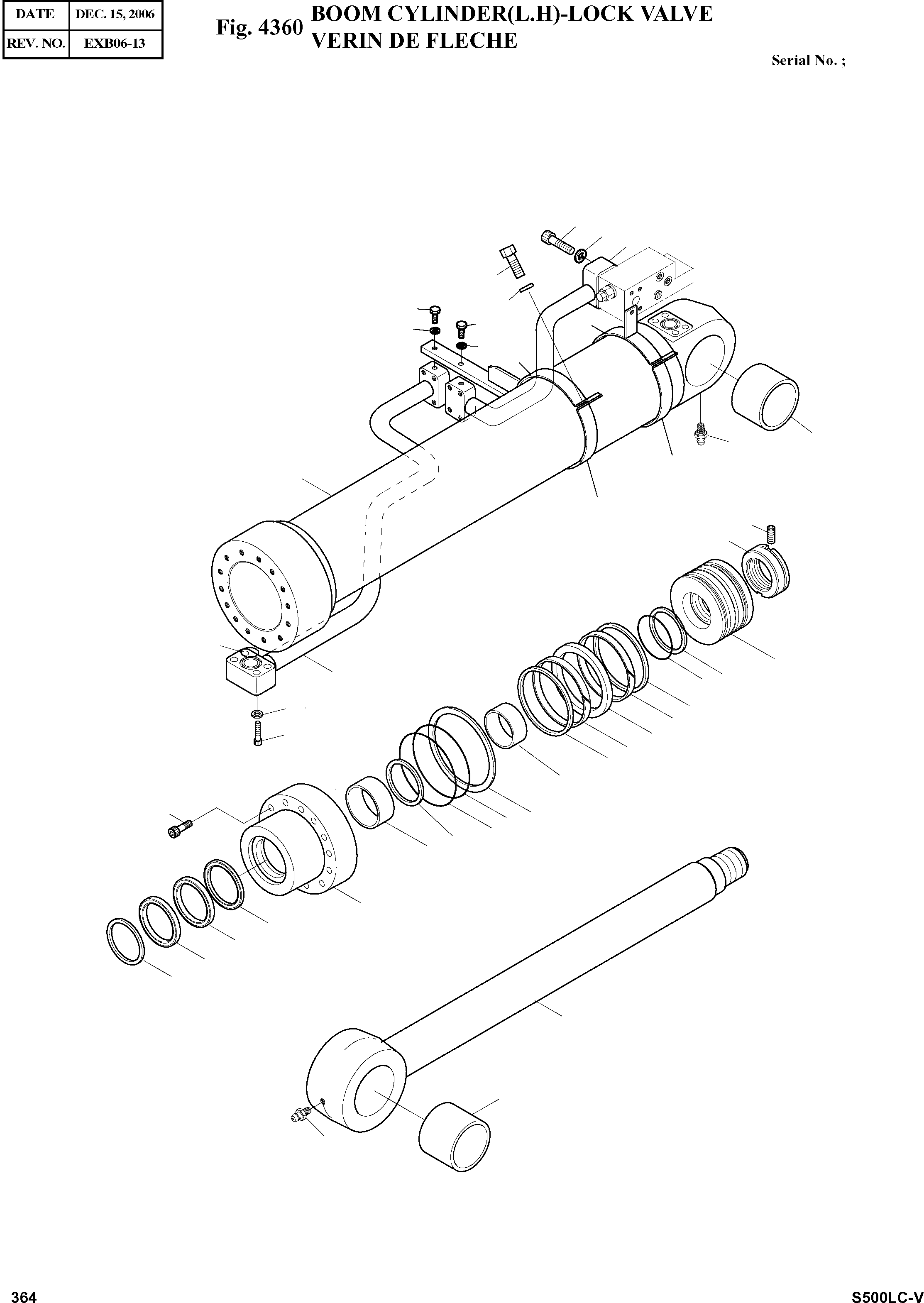 | DATE | DEC. 15, 2006 |
|---|---|
| REV. NO. | EXB06-13 |

Fig. 4360 BOOM CYLINDER(L.H)-LOCK VALVE
VERIN DE FLECHE

Serial No. ;

364

S500LC-V