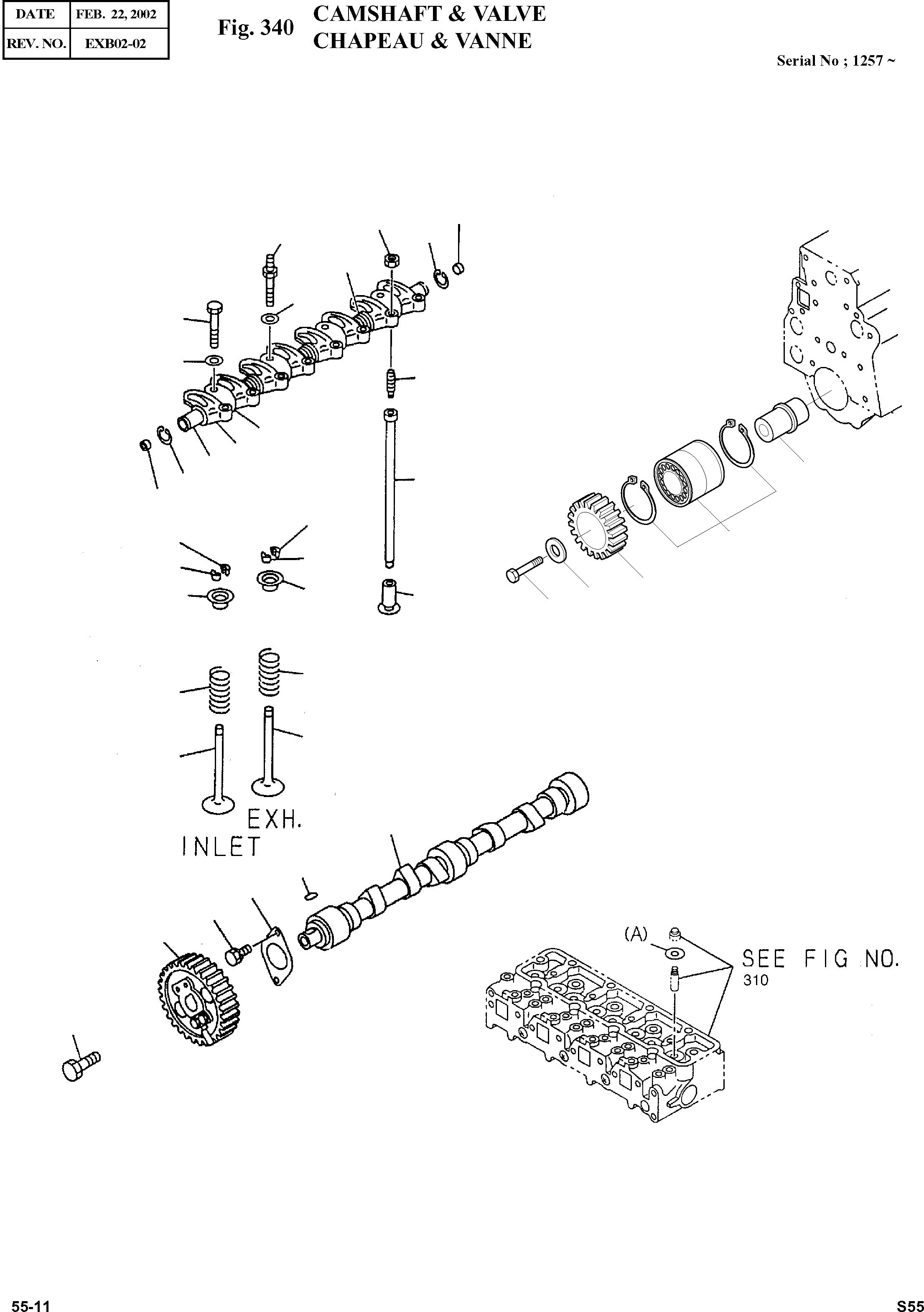 | DATE | FEB. 22, 2002 |
|---|---|
| REV. NO. | EXB02-02 |

Fig. 340 CAMSHAFT & VALVE
CHAPEAU & VANNE

Serial No ; 1257 ~

EXH.
INLET

(A)
SEE FIG NO.
310

55-11

S55