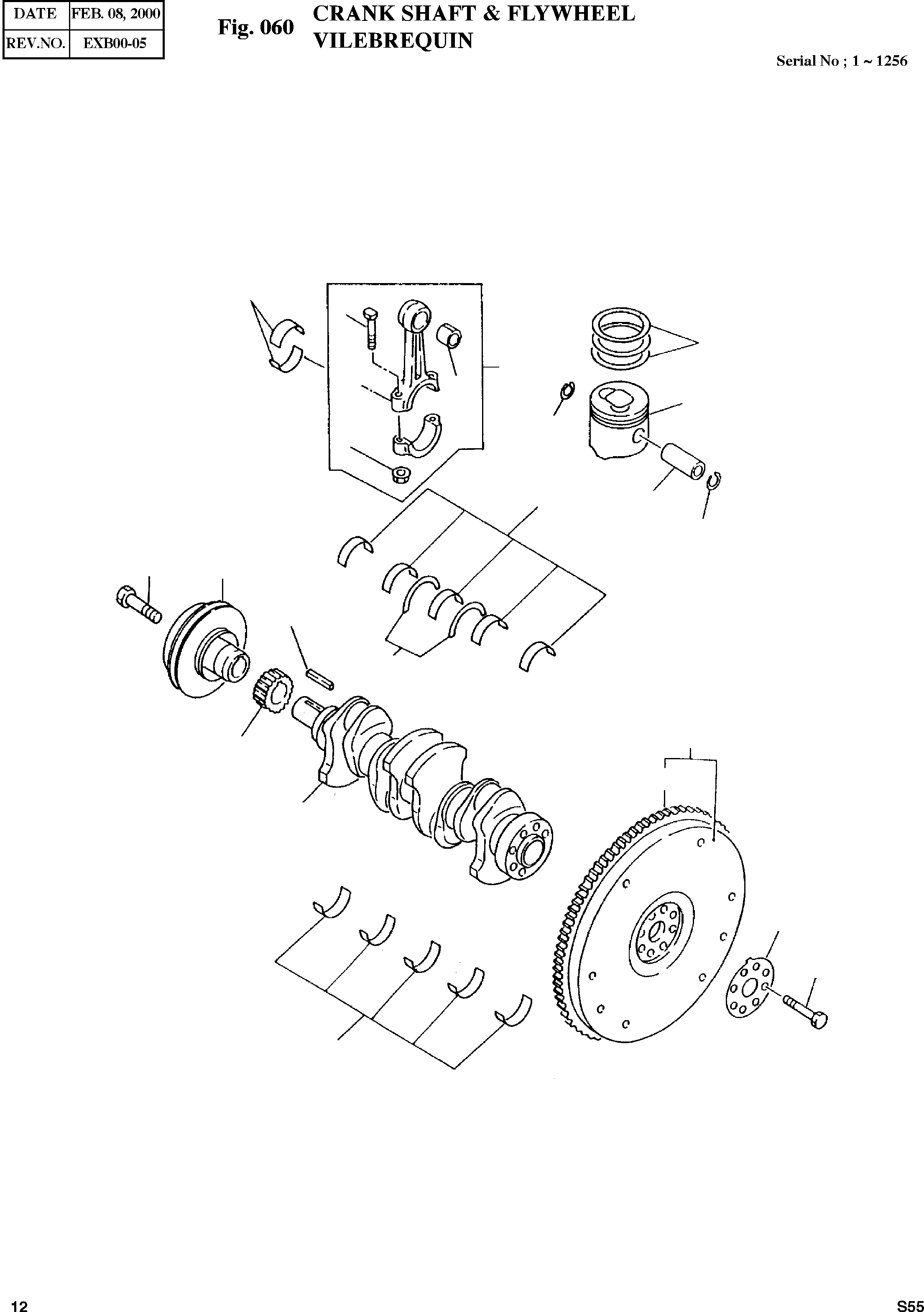 | DATE | FEB. 08, 2000 |
|---|---|
| REV.NO. | EXB00-05 |

Fig. 060 CRANK SHAFT & FLYWHEEL
VILEBREQUIN

Serial No ; 1 ~ 1256

12

S55