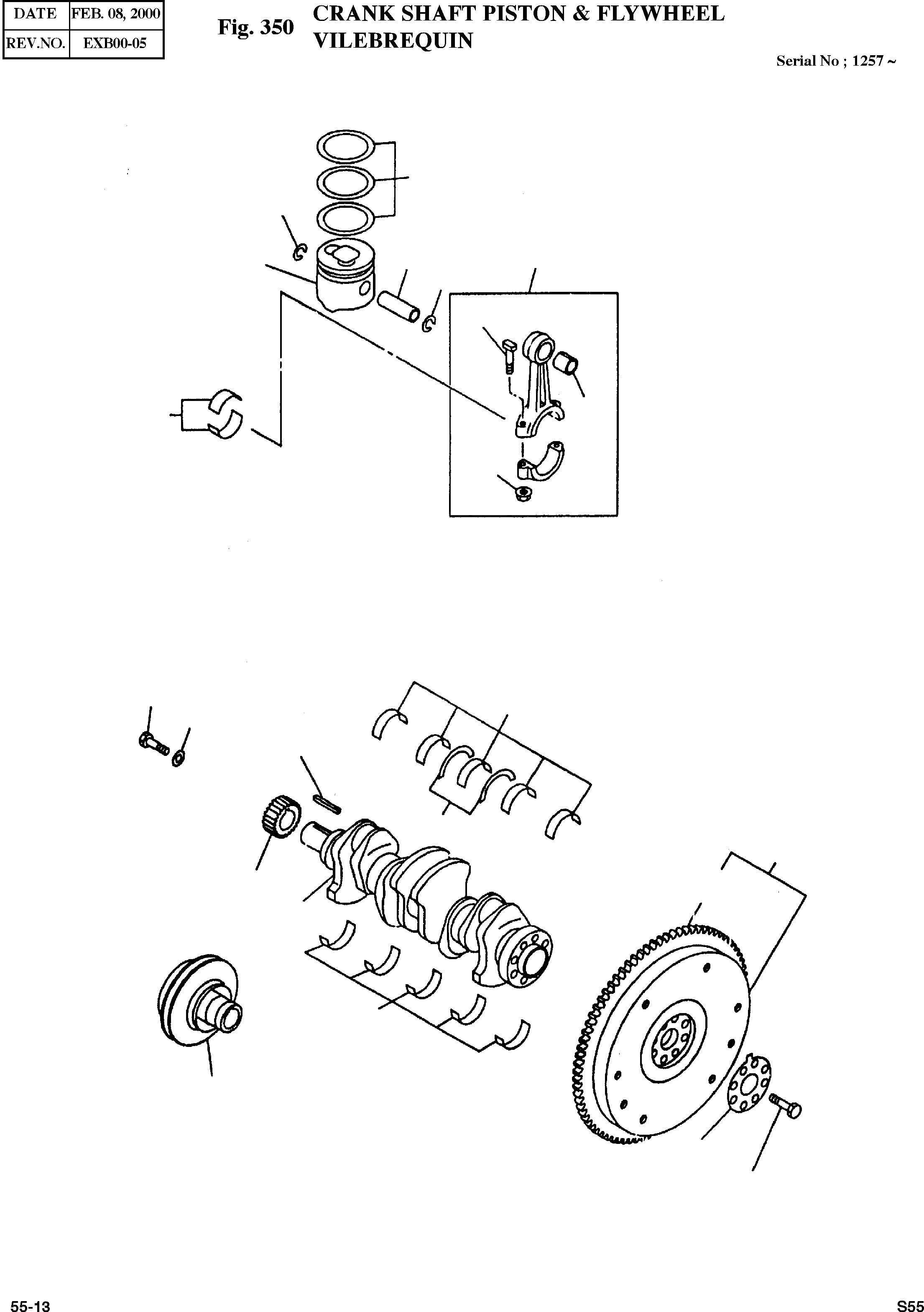 | DATE | FEB. 08, 2000 |
|---|---|
| REV.NO. | EXB00-05 |

Fig. 350 CRANK SHAFT PISTON & FLYWHEEL
VILEBREQUIN

Serial No ; 1257 ~

55-13

S55