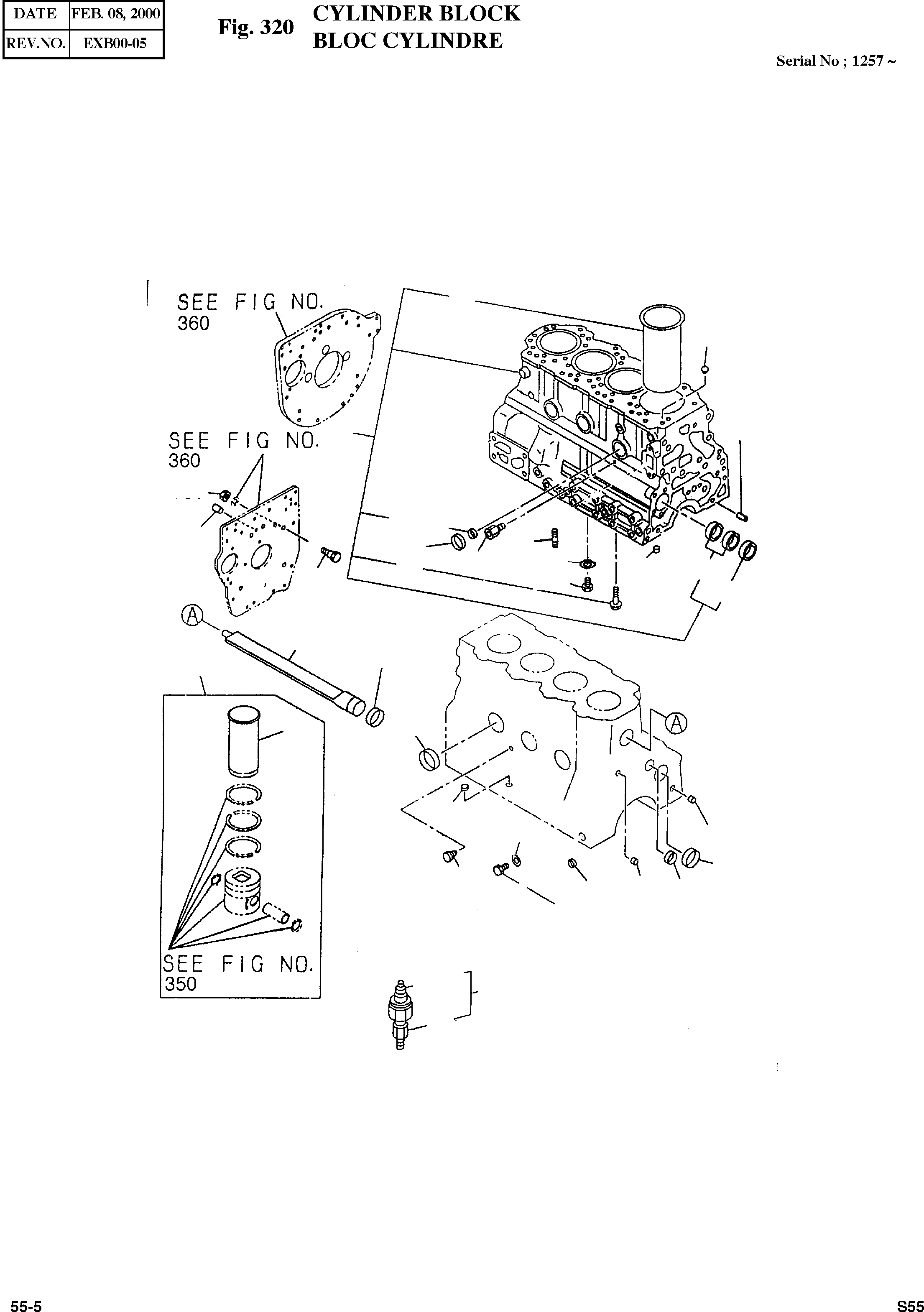 | DATE | FEB. 08, 2000 |
|---|---|
| REV.NO. | EXB00-05 |

Fig. 320 CYLINDER BLOCK
BLOC CYLINDRE

Serial No ; 1257 ~

SEE FIG NO. 360

SEE FIG NO. 360

A

A

SEE FIG NO. 350

55-5

S55