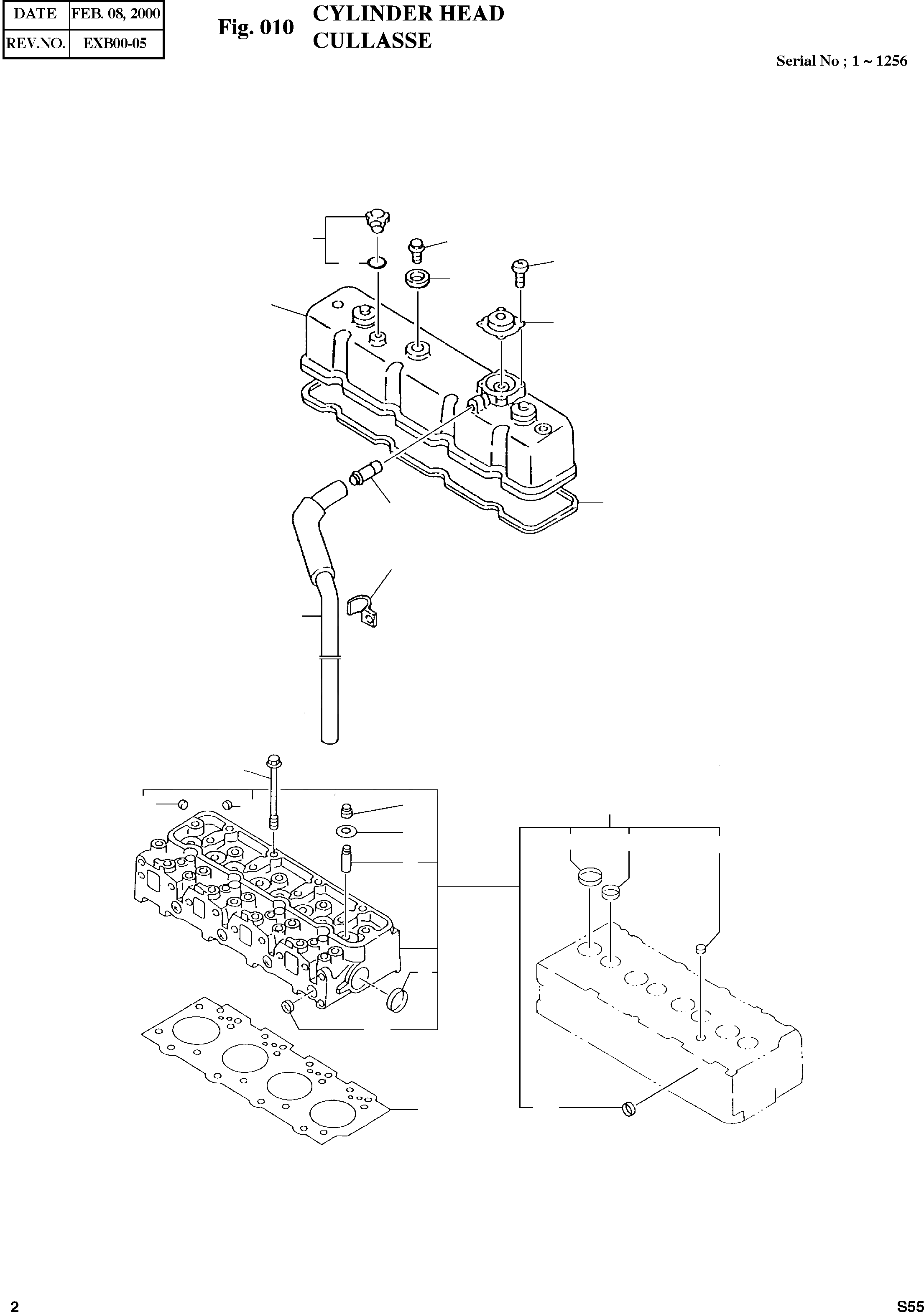 | DATE | FEB. 08, 2000 |
|---|---|
| REV.NO. | EXB00-05 |

Fig. 010 CYLINDER HEAD
CULLASSE

Serial No ; 1 ~ 1256

2

S55