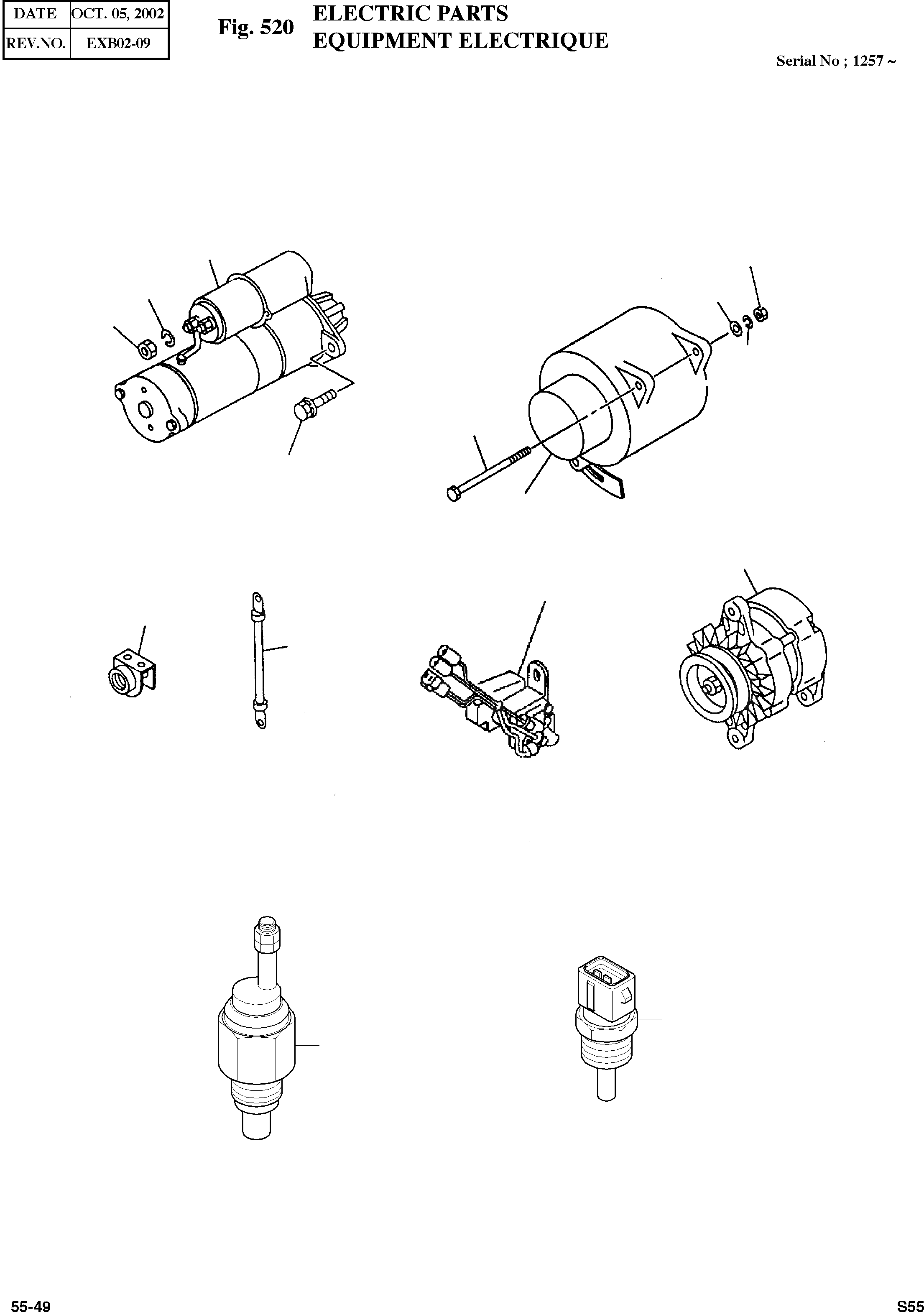 | DATE | OCT. 05, 2002 |
|---|---|
| REV.NO. | EXB02-09 |

Fig. 520 ELECTRIC PARTS
EQUIPMENT ELECTRIQUE

Serial No ; 1257 ~

55-49

S55