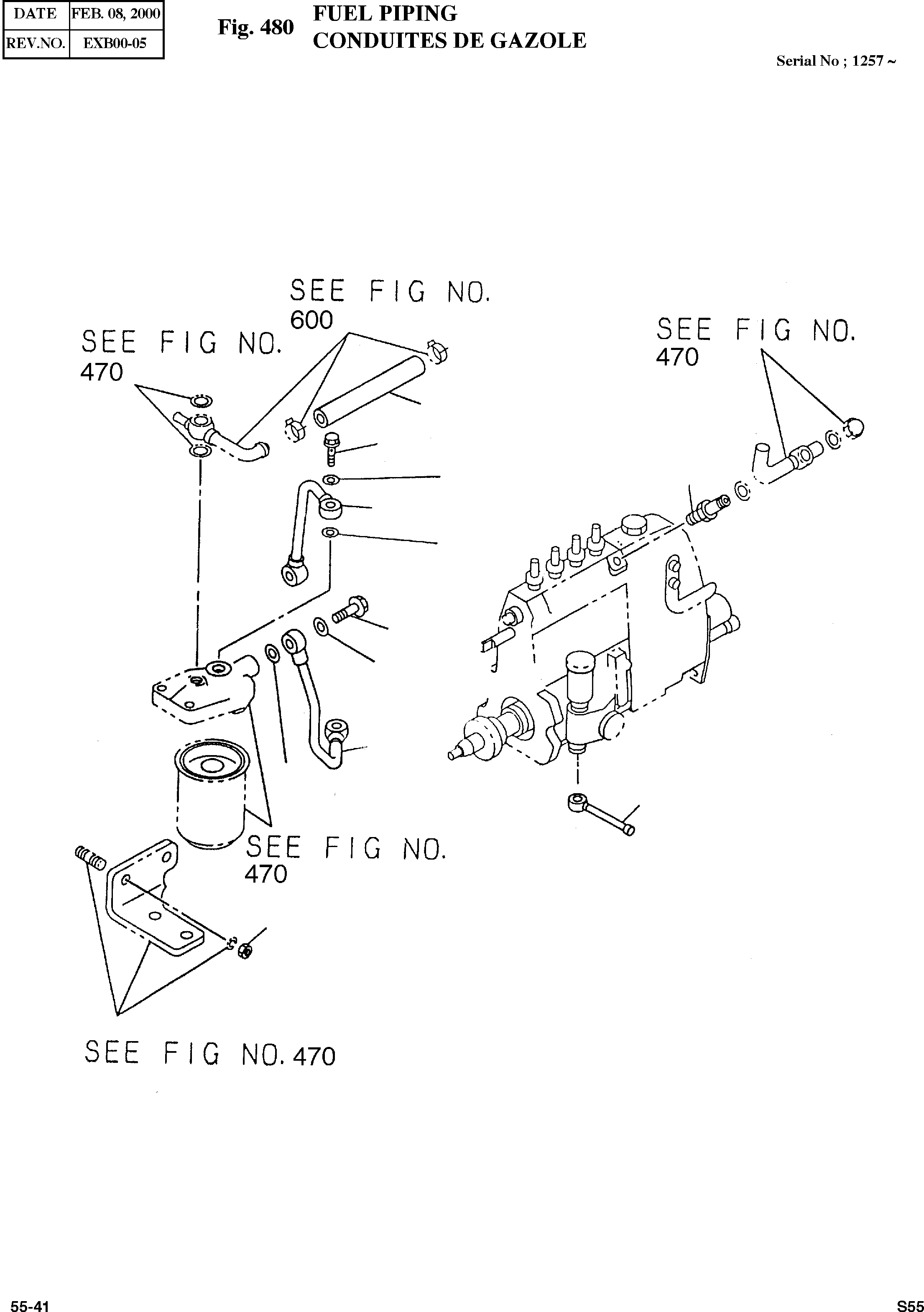 | DATE | FEB. 08, 2000 |
|---|---|
| REV.NO. | EXB00-05 |

Fig. 480 FUEL PIPING
CONDUITES DE GAZOLE

Serial No ; 1257 ~

SEE FIG NO. 600

SEE FIG NO. 470

SEE FIG NO. 470

SEE FIG NO. 470

SEE FIG NO. 470

55-41

S55