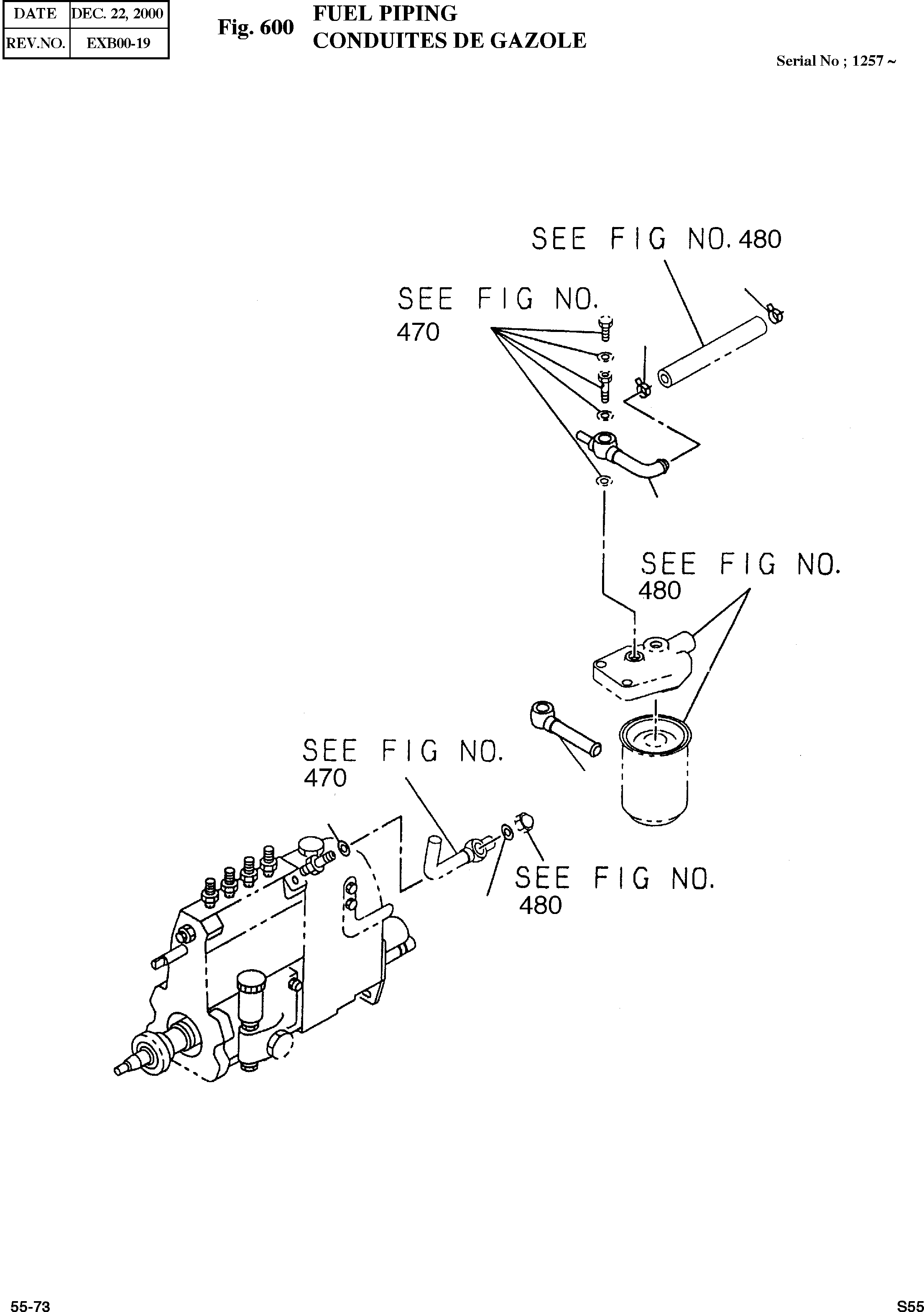 | DATE | DEC. 22, 2000 |
|---|---|
| REV.NO. | EXB00-19 |

Fig. 600 FUEL PIPING
CONDUITES DE GAZOLE

Serial No ; 1257 ~

SEE FIG NO. 480

SEE FIG NO. 470

SEE FIG NO. 480

SEE FIG NO. 470

SEE FIG NO. 480

55-73

S55