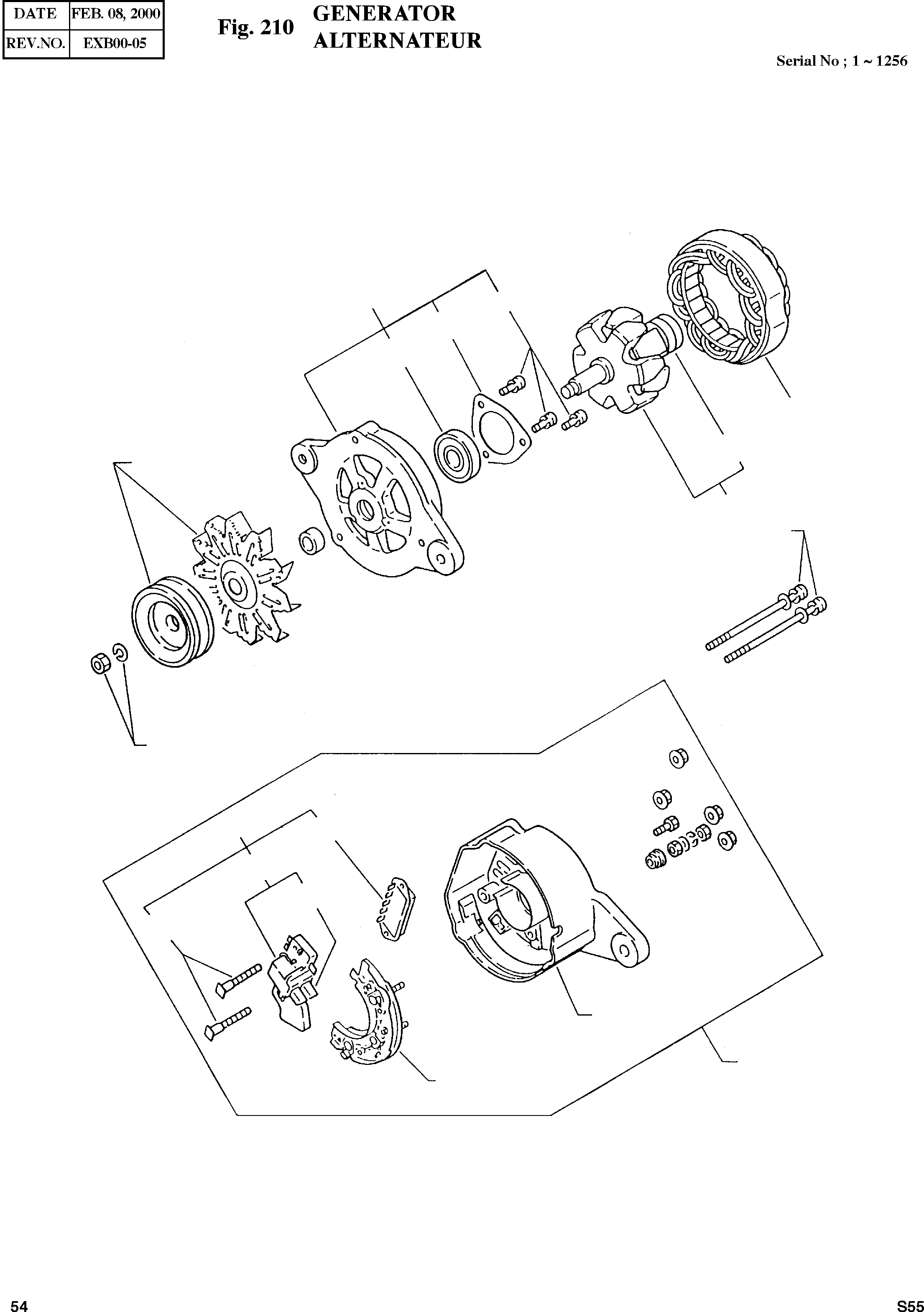 | DATE | FEB. 08, 2000 |
|---|---|
| REV.NO. | EXB00-05 |

Fig. 210 GENERATOR
ALTERNATEUR

Serial No ; 1 ~ 1256

54

S55