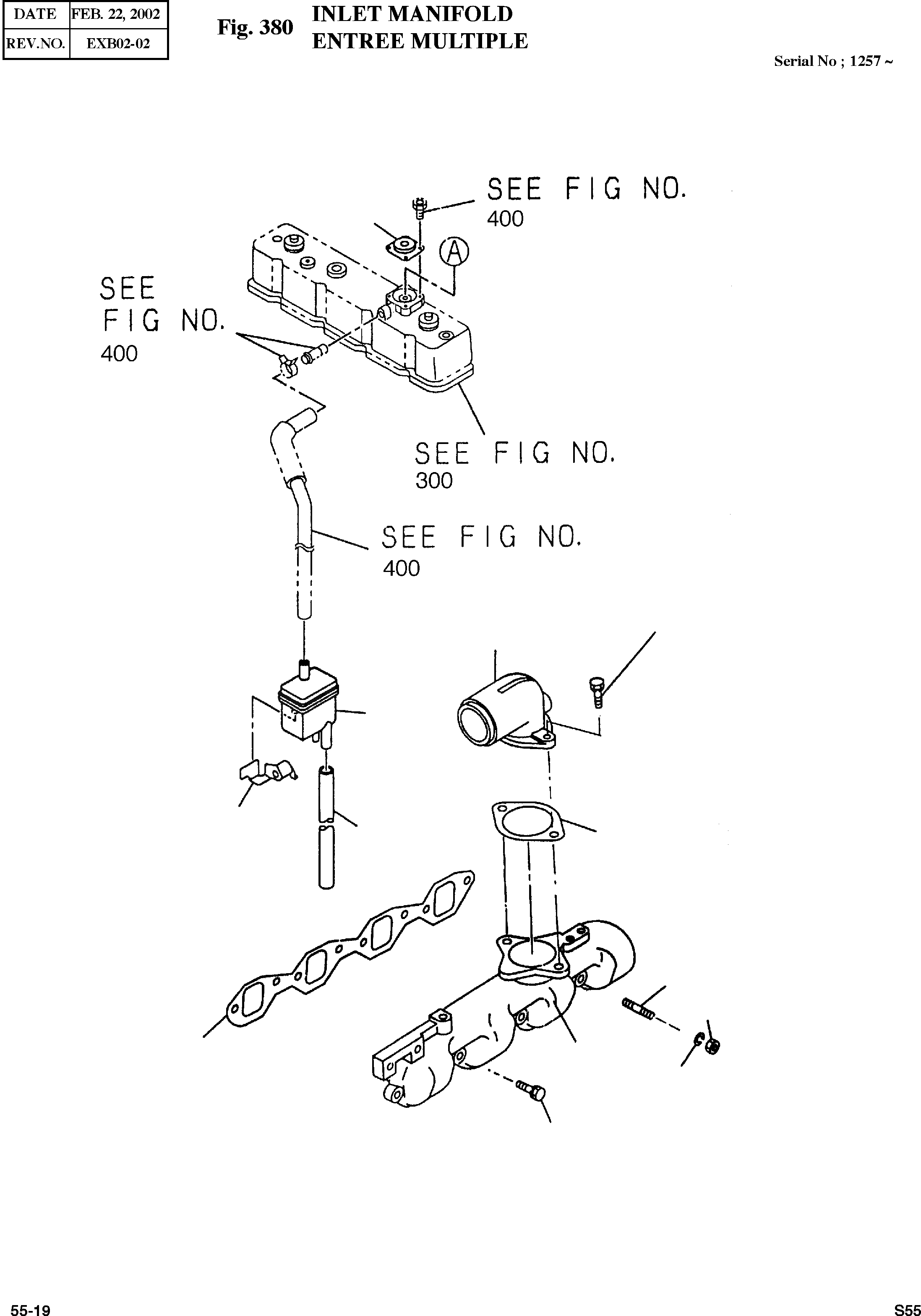 | DATE | FEB. 22, 2002 |
|---|---|
| REV.NO. | EXB02-02 |

Fig. 380 INLET MANIFOLD
ENTREE MULTIPLE

Serial No ; 1257 ~

SEE FIG NO. 400

A

SEE FIG NO. 400

SEE FIG NO. 300

SEE FIG NO. 400

55-19

S55