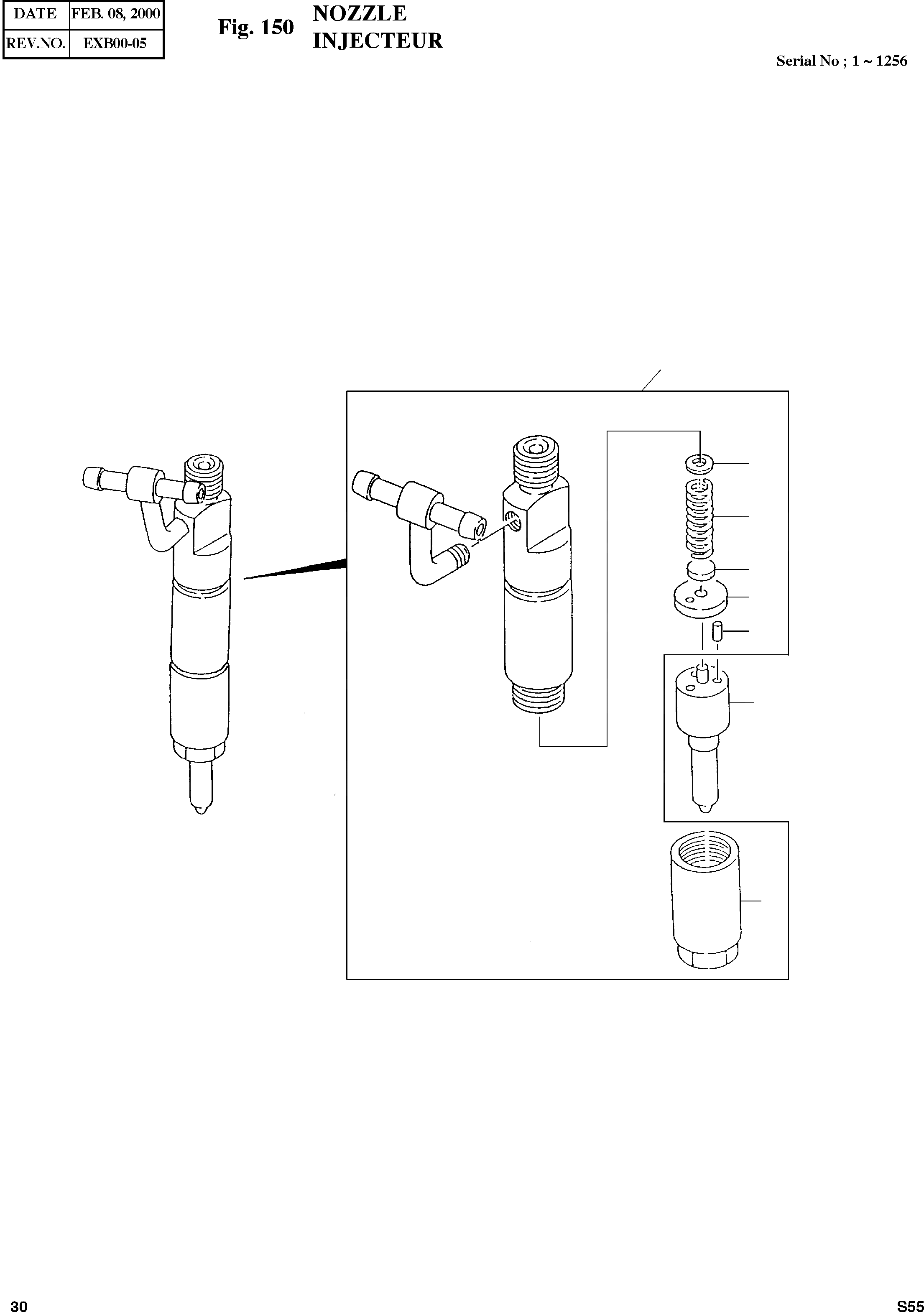 | DATE | FEB. 08, 2000 |
|---|---|
| REV.NO. | EXB00-05 |

Fig. 150 NOZZLE
INJECTEUR

Serial No ; 1 ~ 1256

30

S55