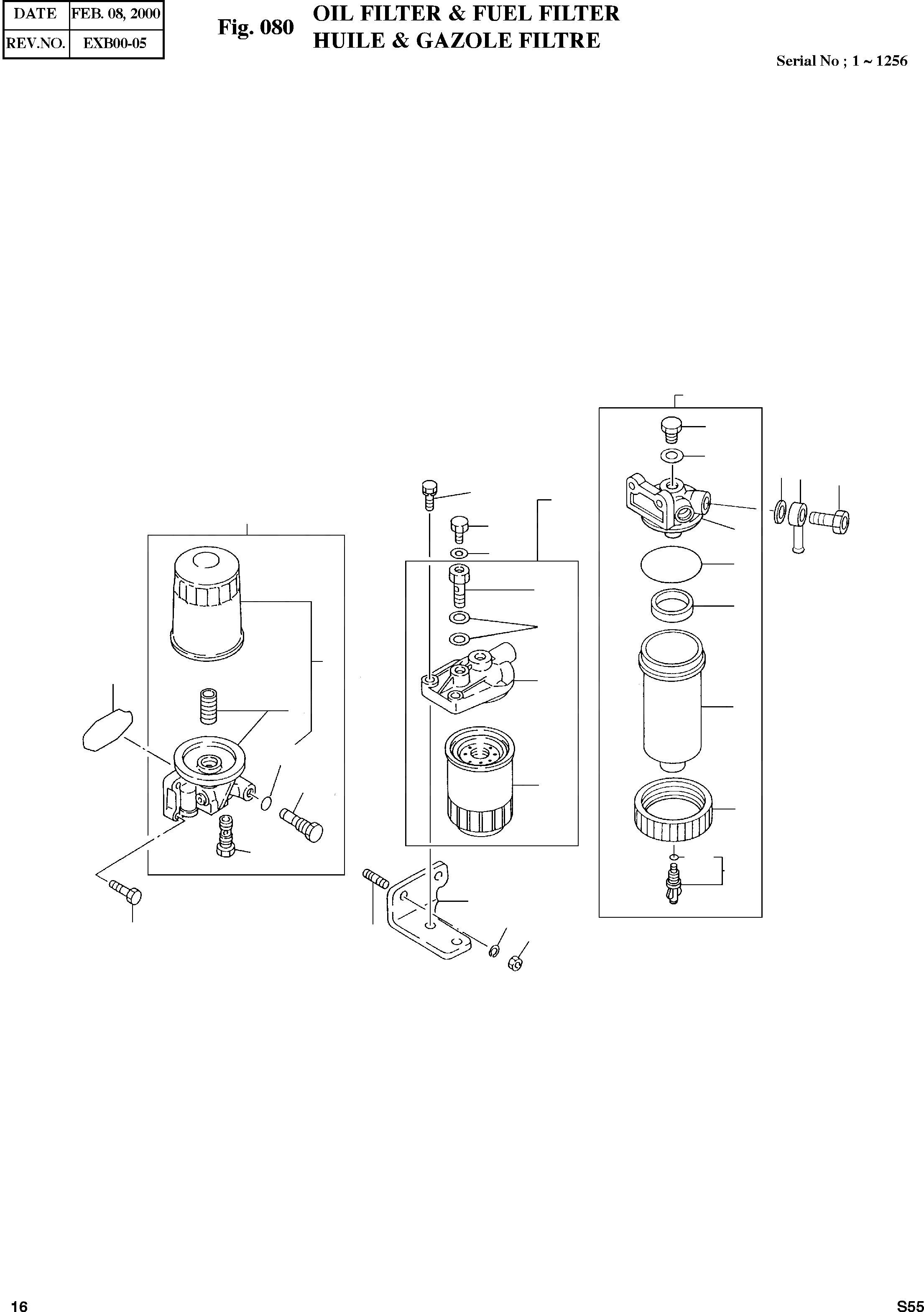 | DATE | FEB. 08, 2000 |
|---|---|
| REV.NO. | EXB00-05 |

Fig. 080 OIL FILTER & FUEL FILTER
HUILE & GAZOLE FILTRE

Serial No ; 1 ~ 1256

16

S55