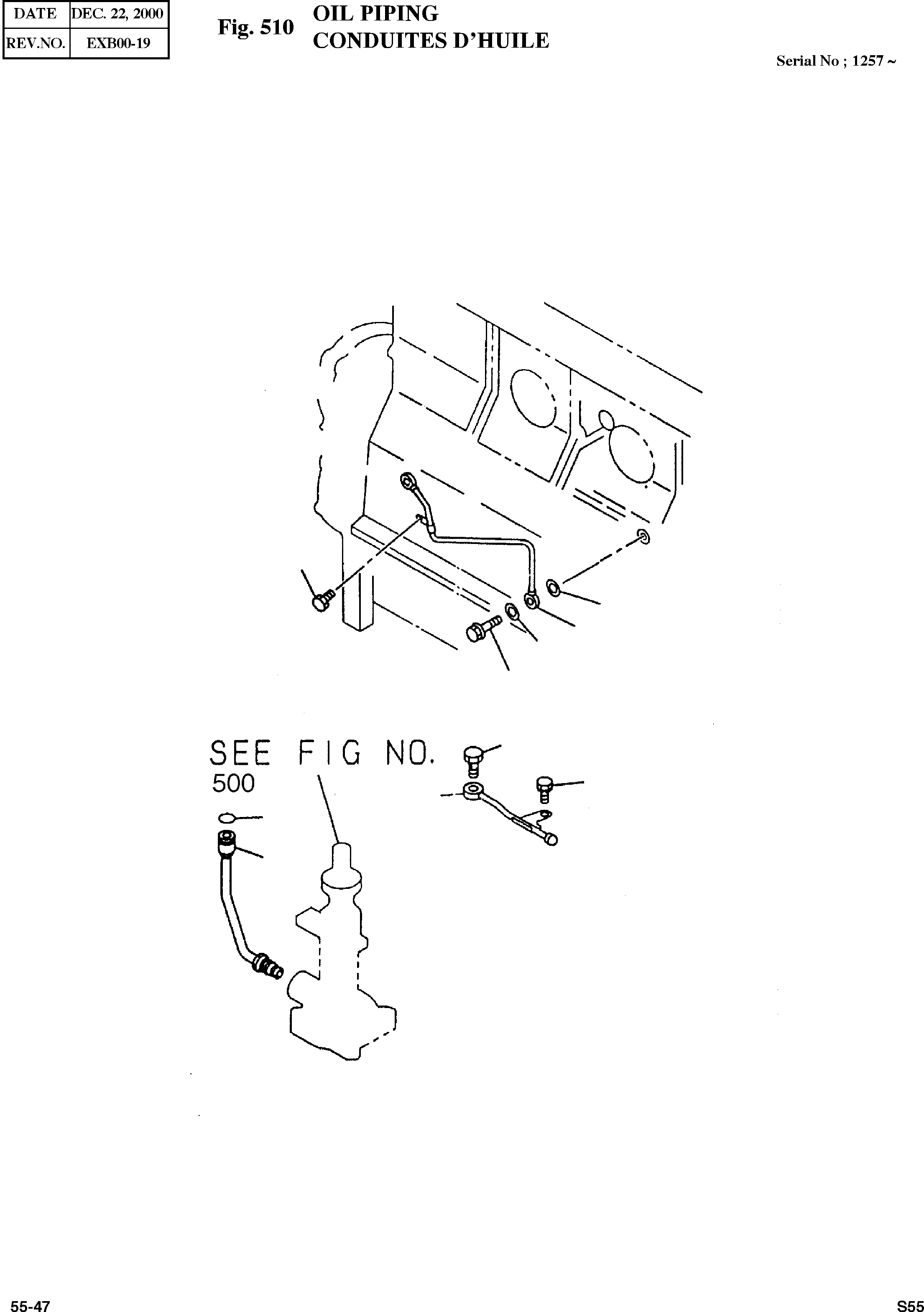 | DATE | DEC. 22, 2000 |
|---|---|
| REV.NO. | EXB00-19 |

Fig. 510 OIL PIPING
CONDUITES D'HUILE

Serial No ; 1257 ~

SEE FIG NO.
500

55-47

S55