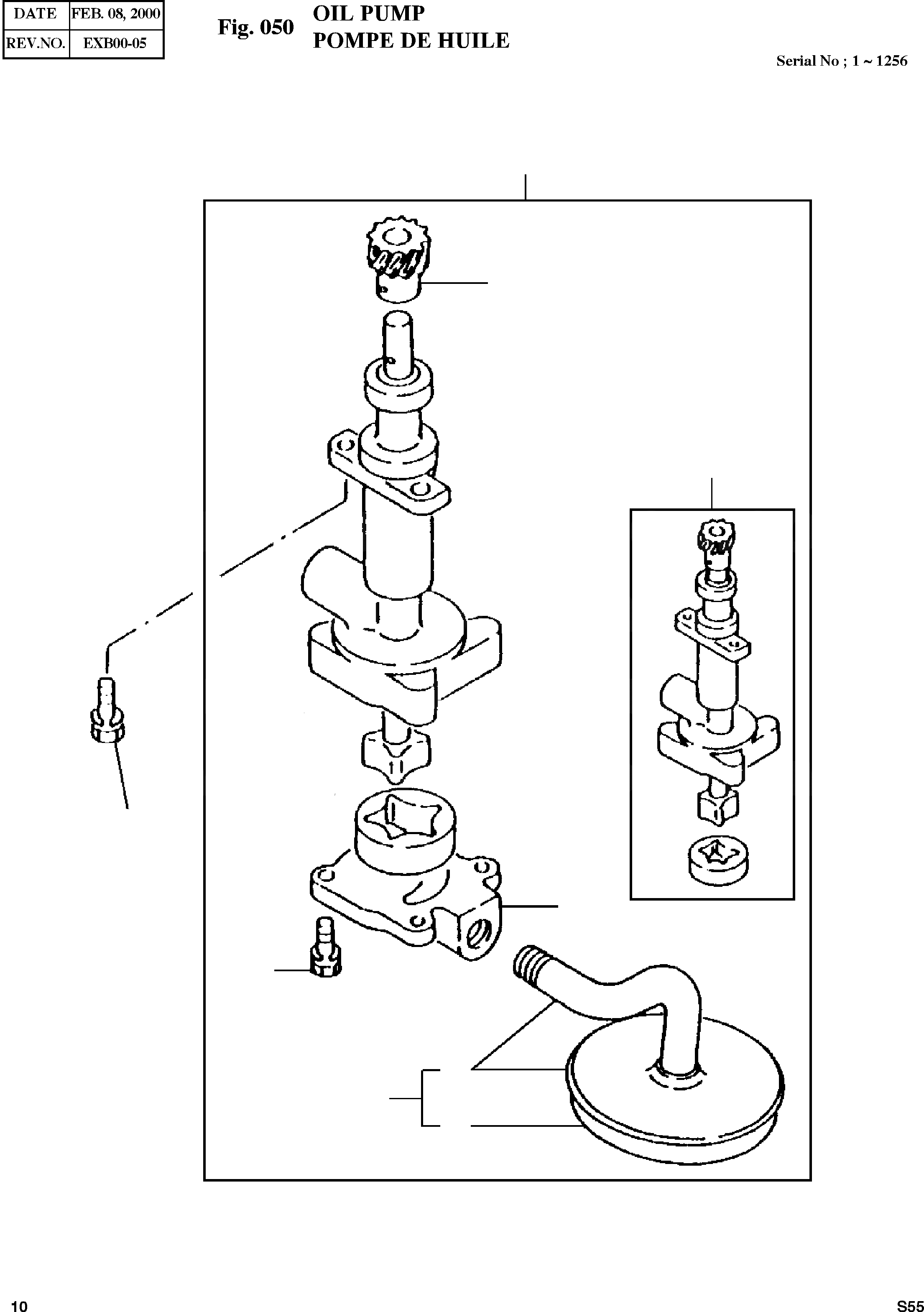 | DATE | FEB. 08, 2000 |
|---|---|
| REV.NO. | EXB00-05 |

Fig. 050 OIL PUMP
POMPE DE HUILE

Serial No ; 1 ~ 1256

10

S55