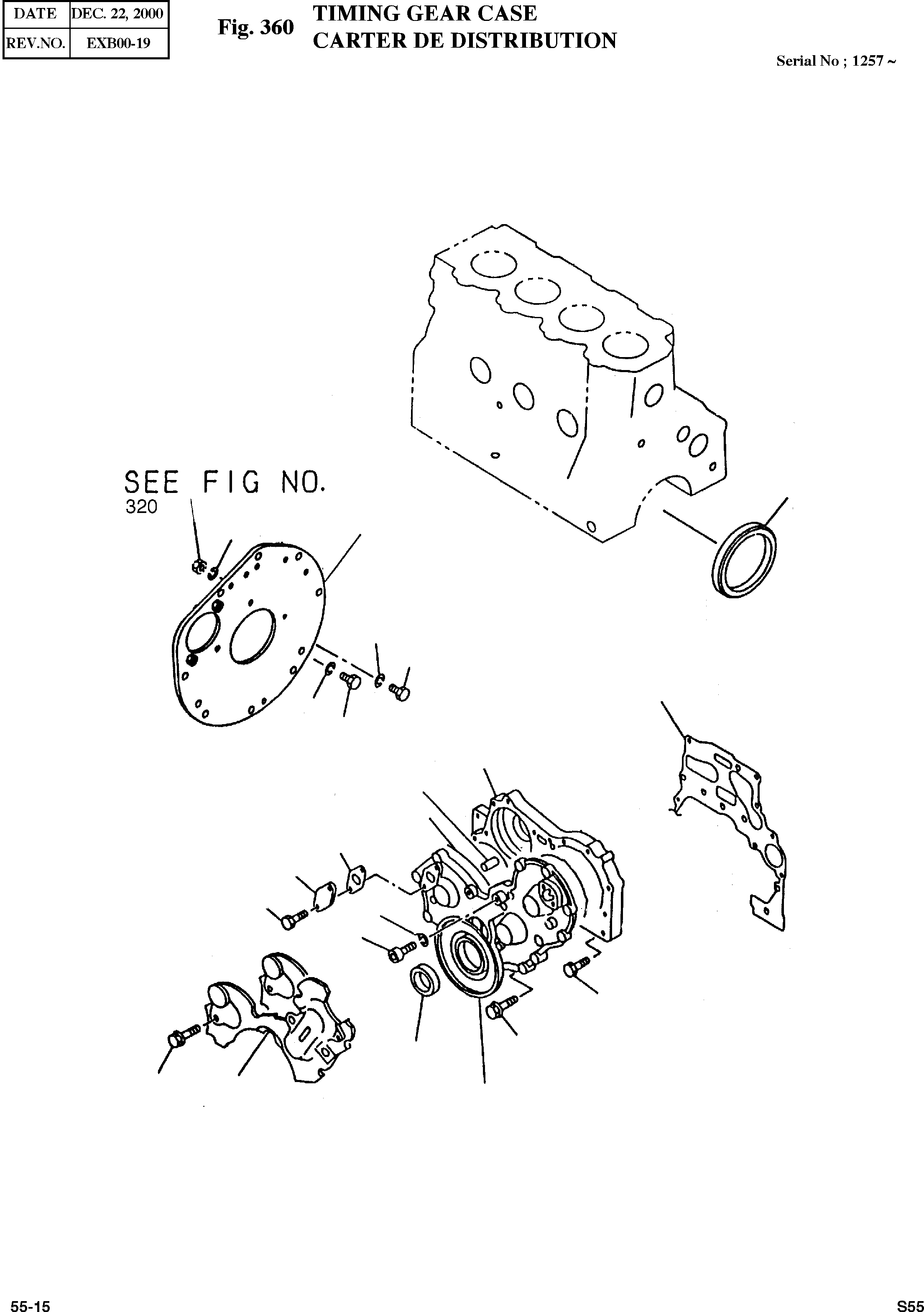 | DATE | DEC. 22, 2000 |
|---|---|
| REV.NO. | EXB00-19 |

Fig. 360 TIMING GEAR CASE
CARTER DE DISTRIBUTION

Serial No ; 1257 ~

SEE FIG NO.
320

55-15

S55