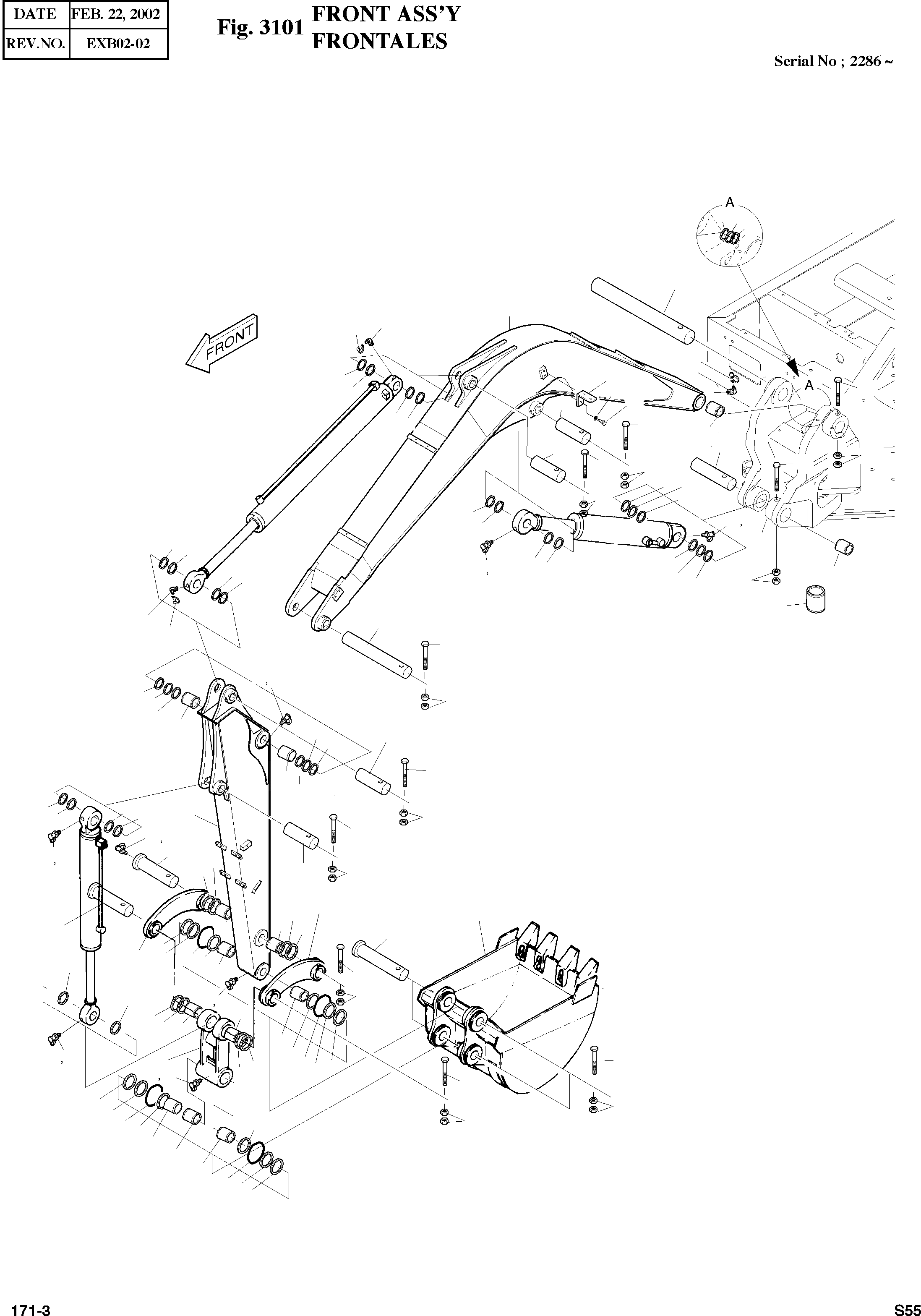 | DATE | FEB. 22, 2002 |
|---|---|
| REV.NO. | EXB02-02 |

Fig. 3101 FRONT ASS'Y
FRONTALES

Serial No ; 2286 ~

A

FRONT

A

171-3

S55