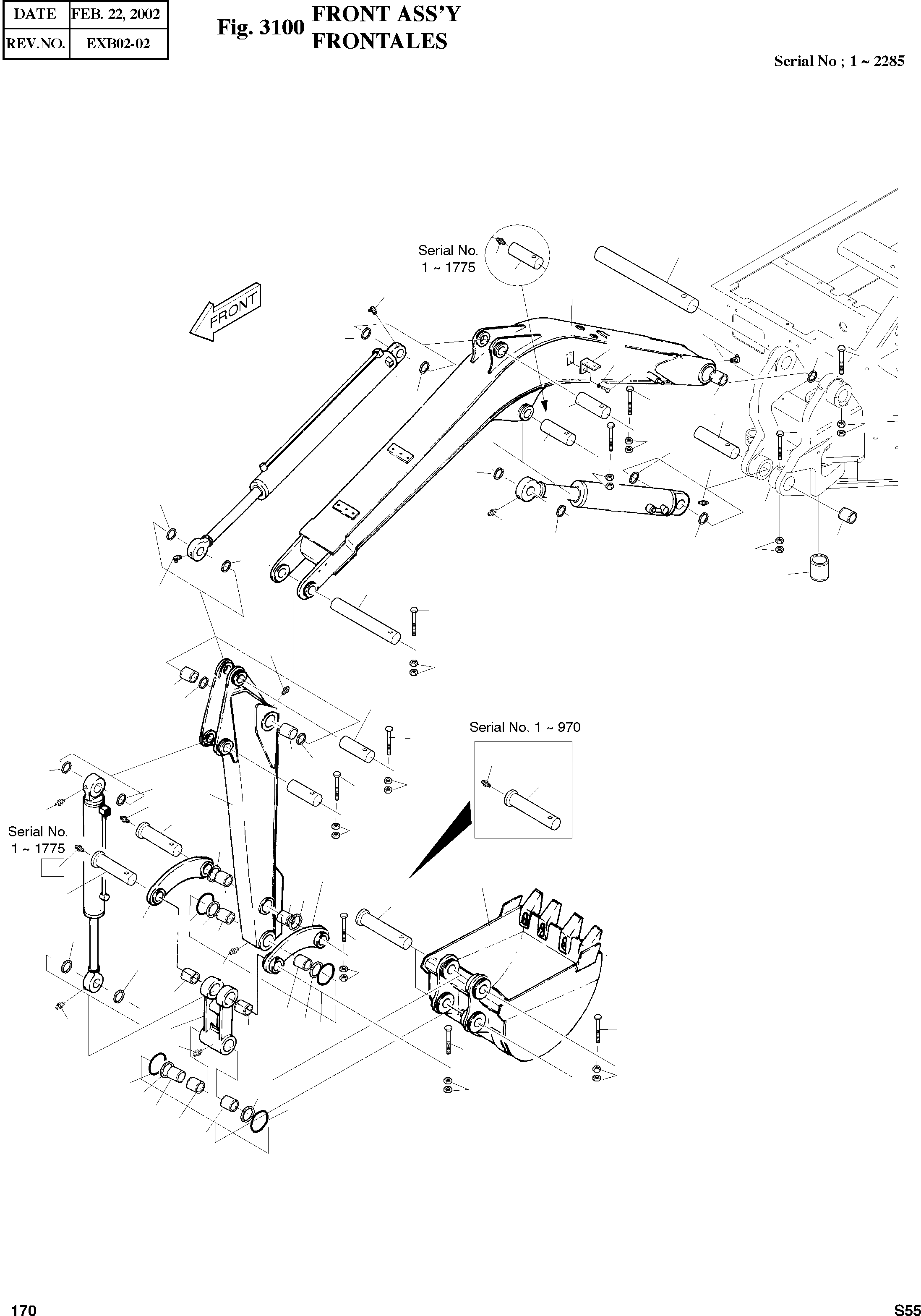 | DATE | FEB. 22, 2002 |
|---|---|
| REV.NO. | EXB02-02 |

Fig. 3100 FRONT ASS'Y FRONTALES

Serial No ; 1 ~ 2285

Serial No. 1 ~ 1775

FRONT

Serial No. 1 ~ 970

Serial No. 1 ~ 1775

170

S55