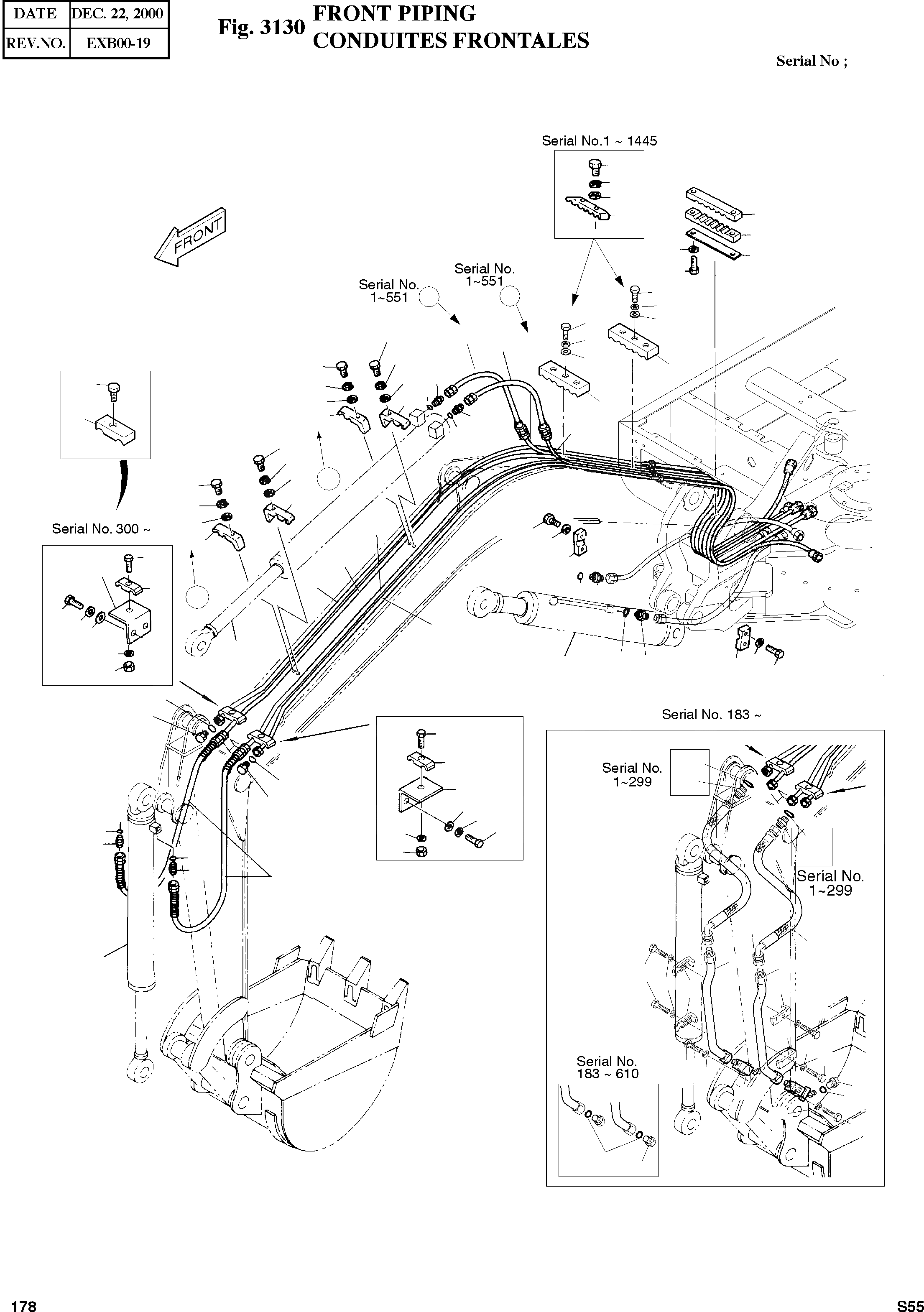 | DATE | DEC. 22, 2000 |
|---|---|
| REV.NO. | EXB00-19 |

Fig. 3130 FRONT PIPING
CONDUITES FRONTALES

Serial No ;

Serial No.1 ~ 1445

FRONT

Serial No. 1~551

Serial No. 1~551

Serial No. 300 ~

Serial No. 183 ~

Serial No. 1~299

Serial No. 1~299

Serial No. 183 ~ 610

178

S55