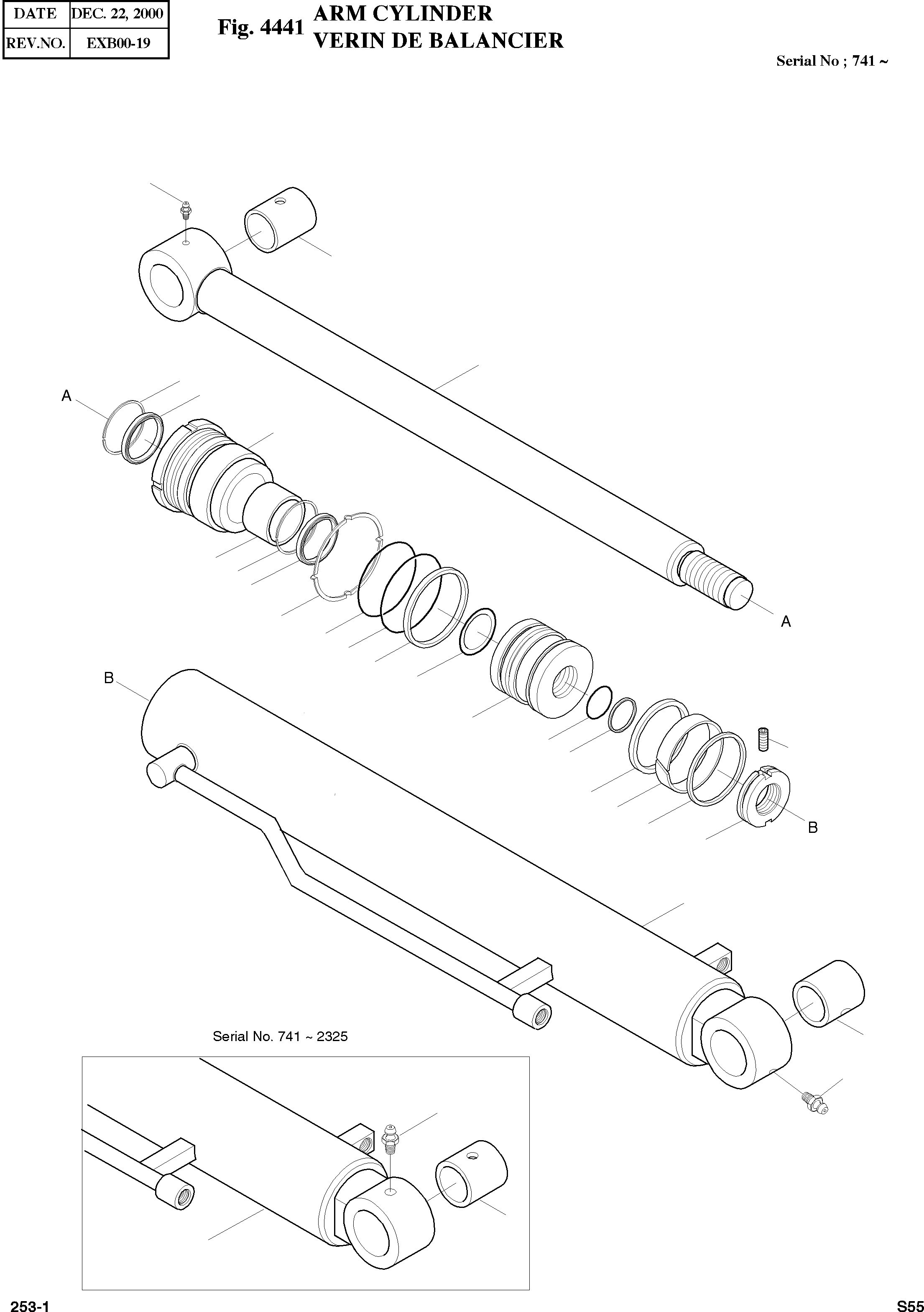 | DATE | DEC. 22, 2000 |
|---|---|
| REV.NO. | EXB00-19 |

Fig. 4441 ARM CYLINDER
VERIN DE BALANCIER

Serial No ; 741 ~

A

A

B

B

Serial No. 741 ~ 2325

253-1

S55