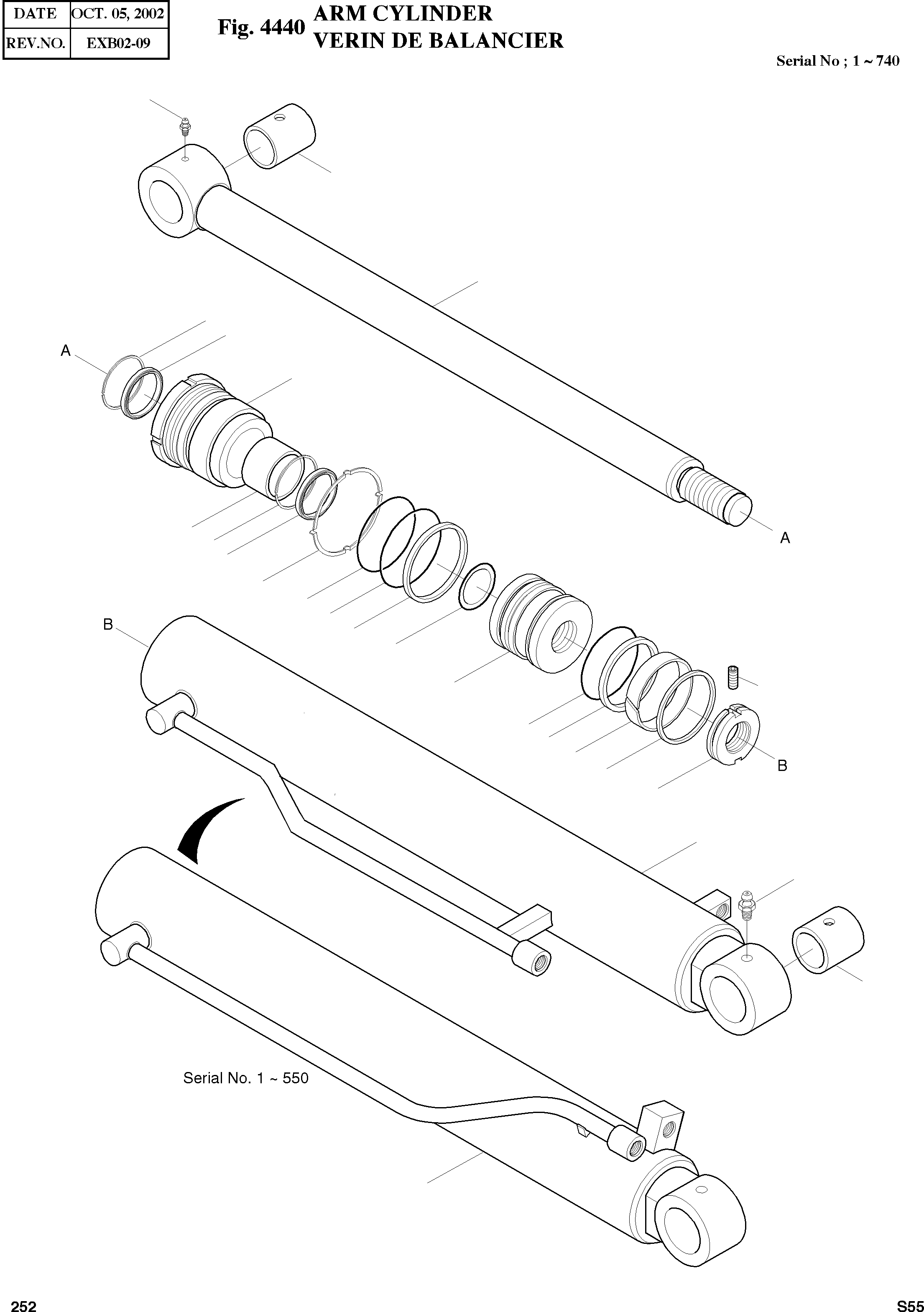 | DATE | OCT. 05, 2002 |
|---|---|
| REV.NO. | EXB02-09 |

Fig. 4440 ARM CYLINDER
VERIN DE BALANCIER

Serial No ; 1 ~ 740

A

A

B

B

Serial No. 1 ~ 550

252

S55