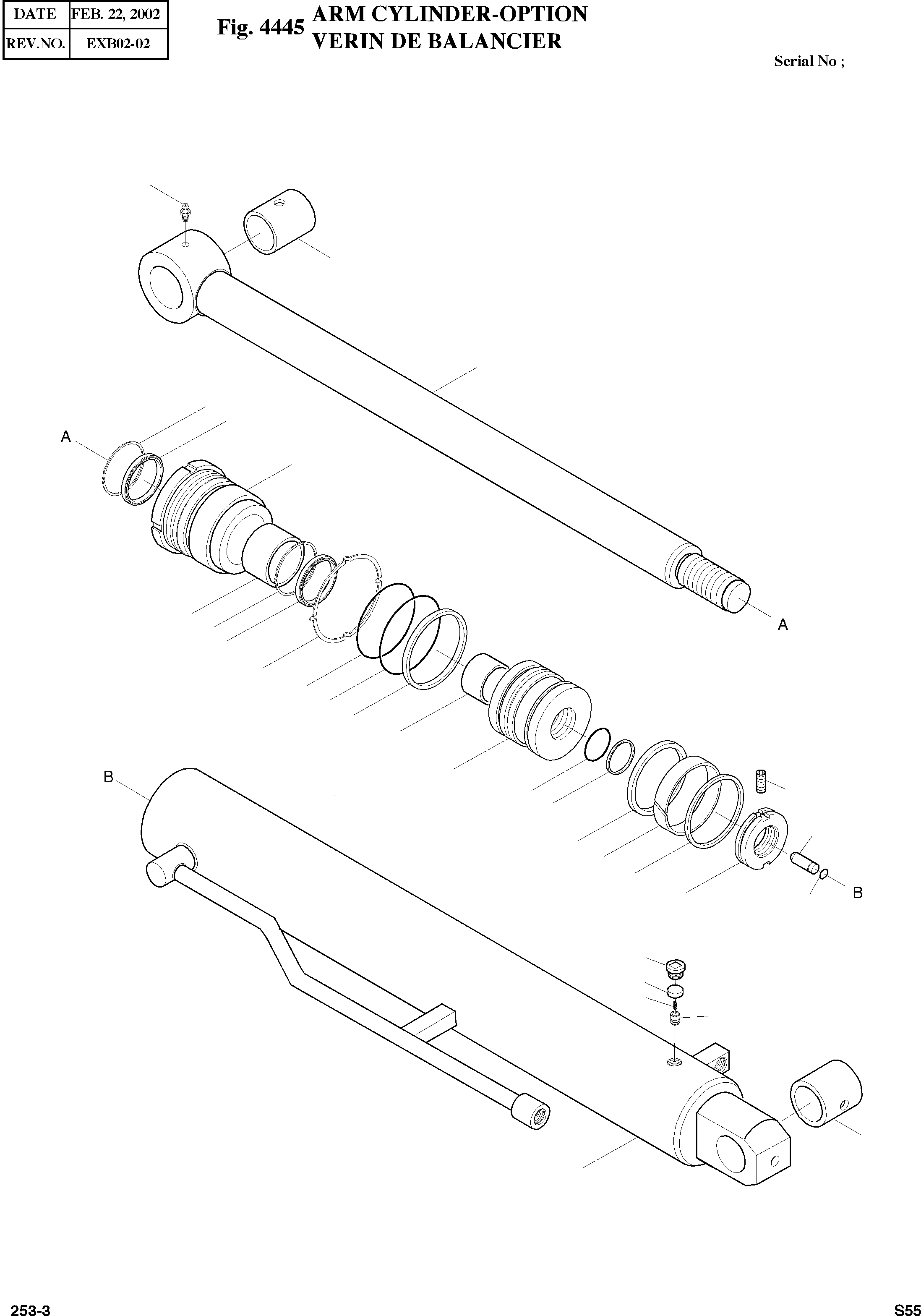 | DATE | FEB. 22, 2002 |
|---|---|
| REV.NO. | EXB02-02 |

Fig. 4445 ARM CYLINDER-OPTION
VERIN DE BALANCIER

Serial No ;

A

A

B

B

253-3

S55