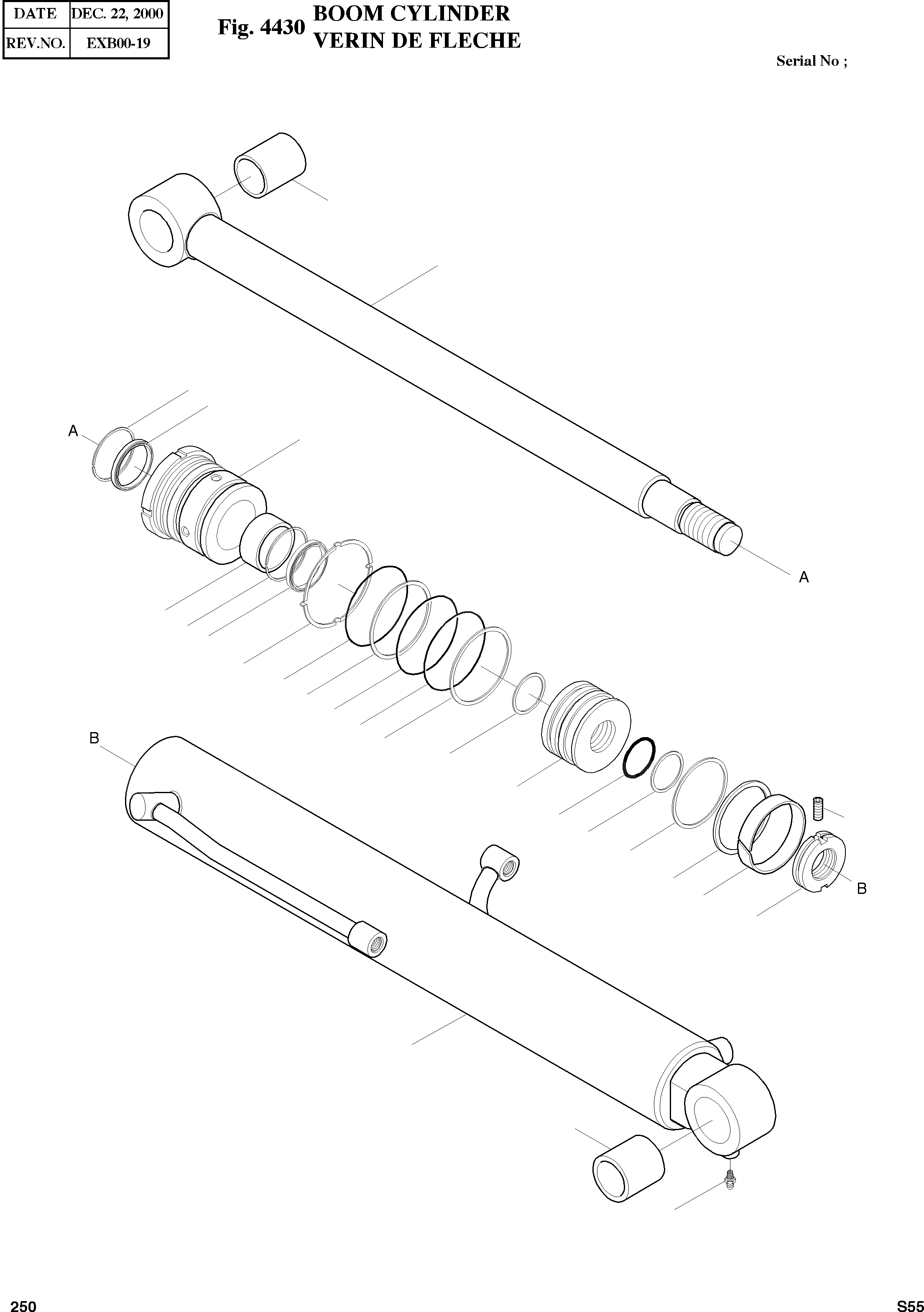 | DATE | DEC. 22, 2000 |
|---|---|
| REV.NO. | EXB00-19 |

Fig. 4430 BOOM CYLINDER
VERIN DE FLECHE

Serial No ;

A

A

B

B

250

S55