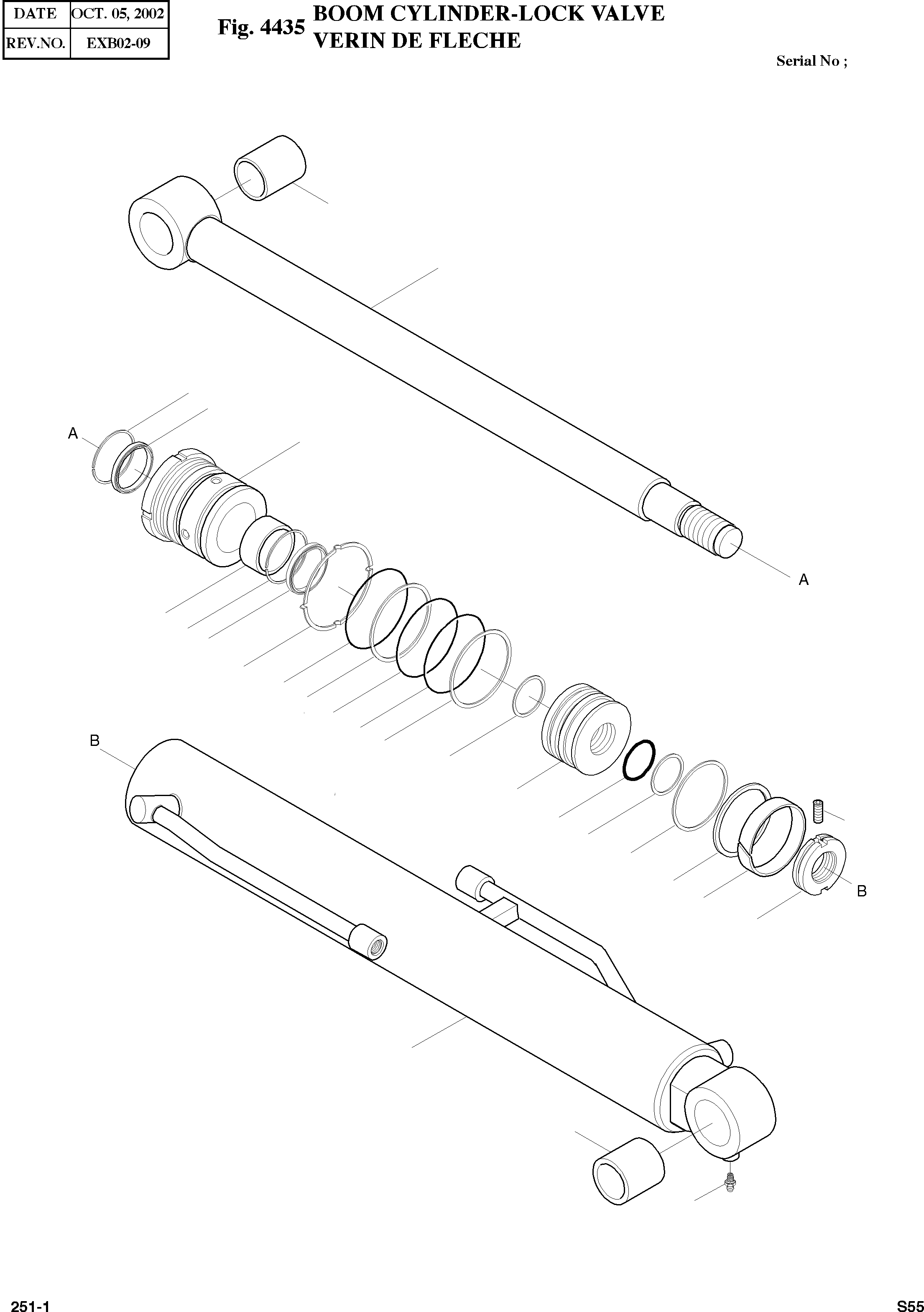 | DATE | OCT. 05, 2002 |
|---|---|
| REV.NO. | EXB02-09 |

Fig. 4435 BOOM CYLINDER-LOCK VALVE
VERIN DE FLECHE

Serial No ;

A

A

B

B

251-1

S55