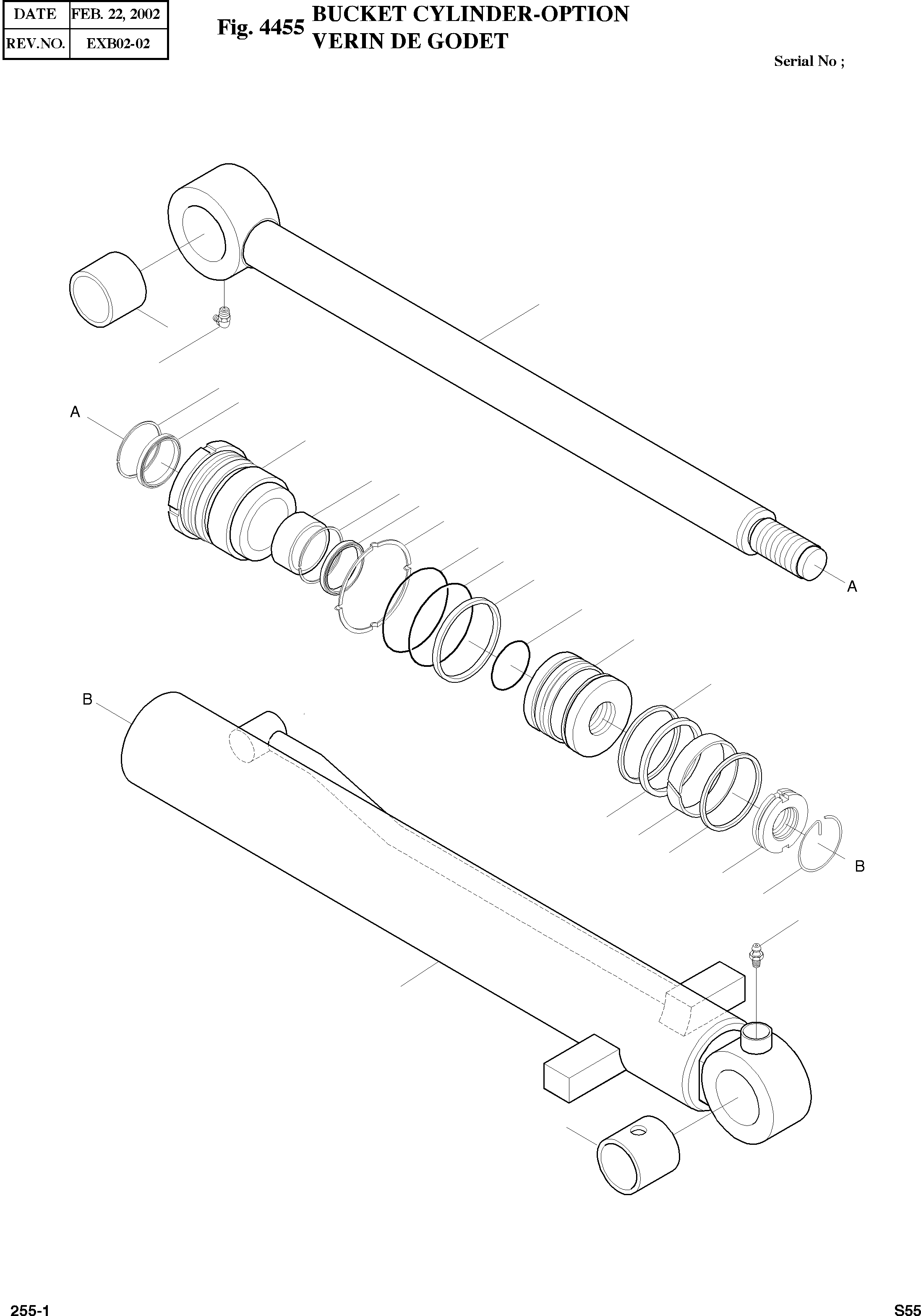 | DATE | FEB. 22, 2002 |
|---|---|
| REV.NO. | EXB02-02 |

Fig. 4455 BUCKET CYLINDER-OPTION
VERIN DE GODET

Serial No ;

A

A

B

B

255-1

S55