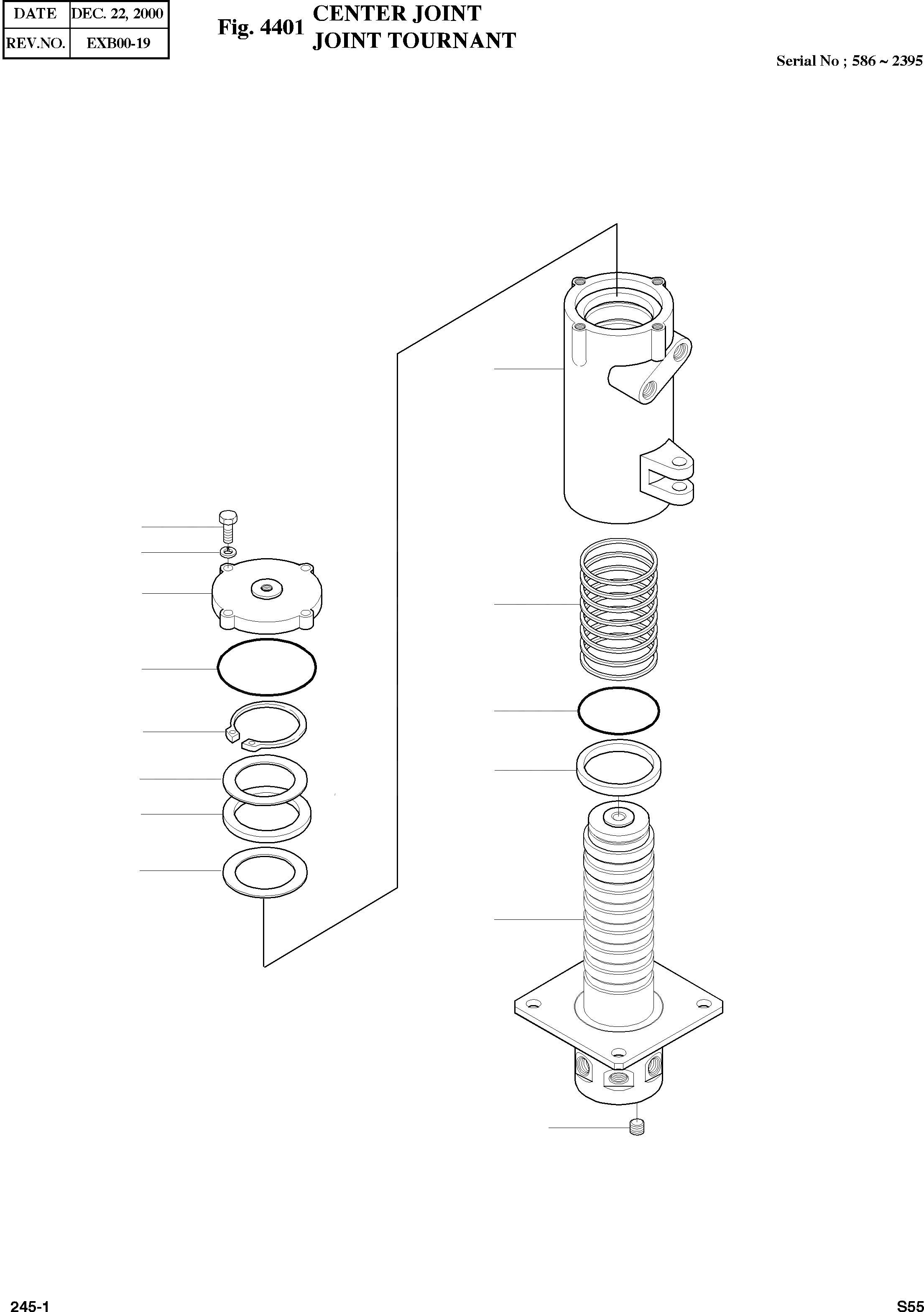 | DATE | DEC. 22, 2000 |
|---|---|
| REV.NO. | EXB00-19 |

Fig. 4401 CENTER JOINT
JOINT TOURNANT

Serial No ; 586 ~ 2395

245-1

S55