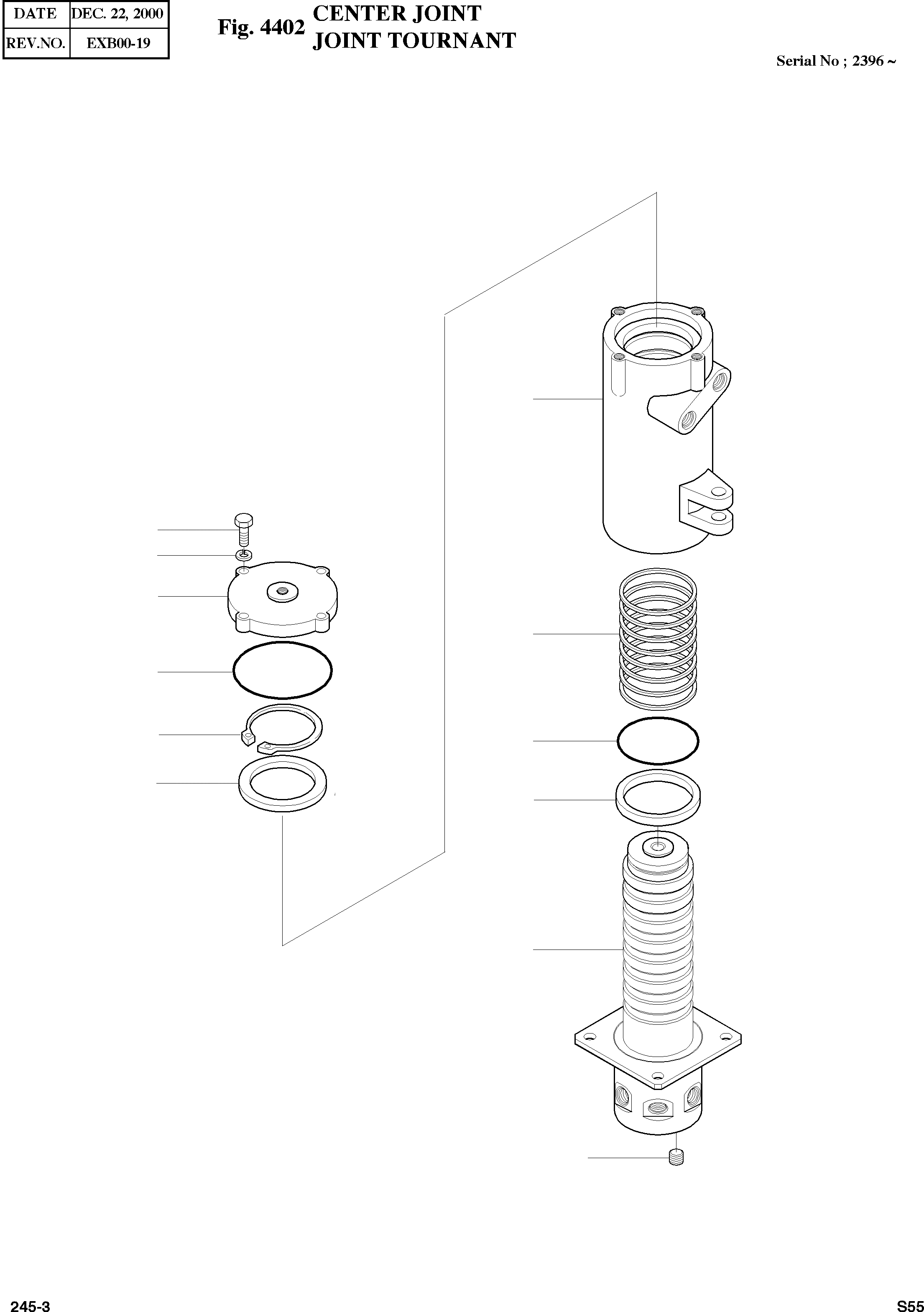 | DATE | DEC. 22, 2000 |
|---|---|
| REV.NO. | EXB00-19 |

Fig. 4402 CENTER JOINT
JOINT TOURNANT

Serial No ; 2396 ~

245-3

S55