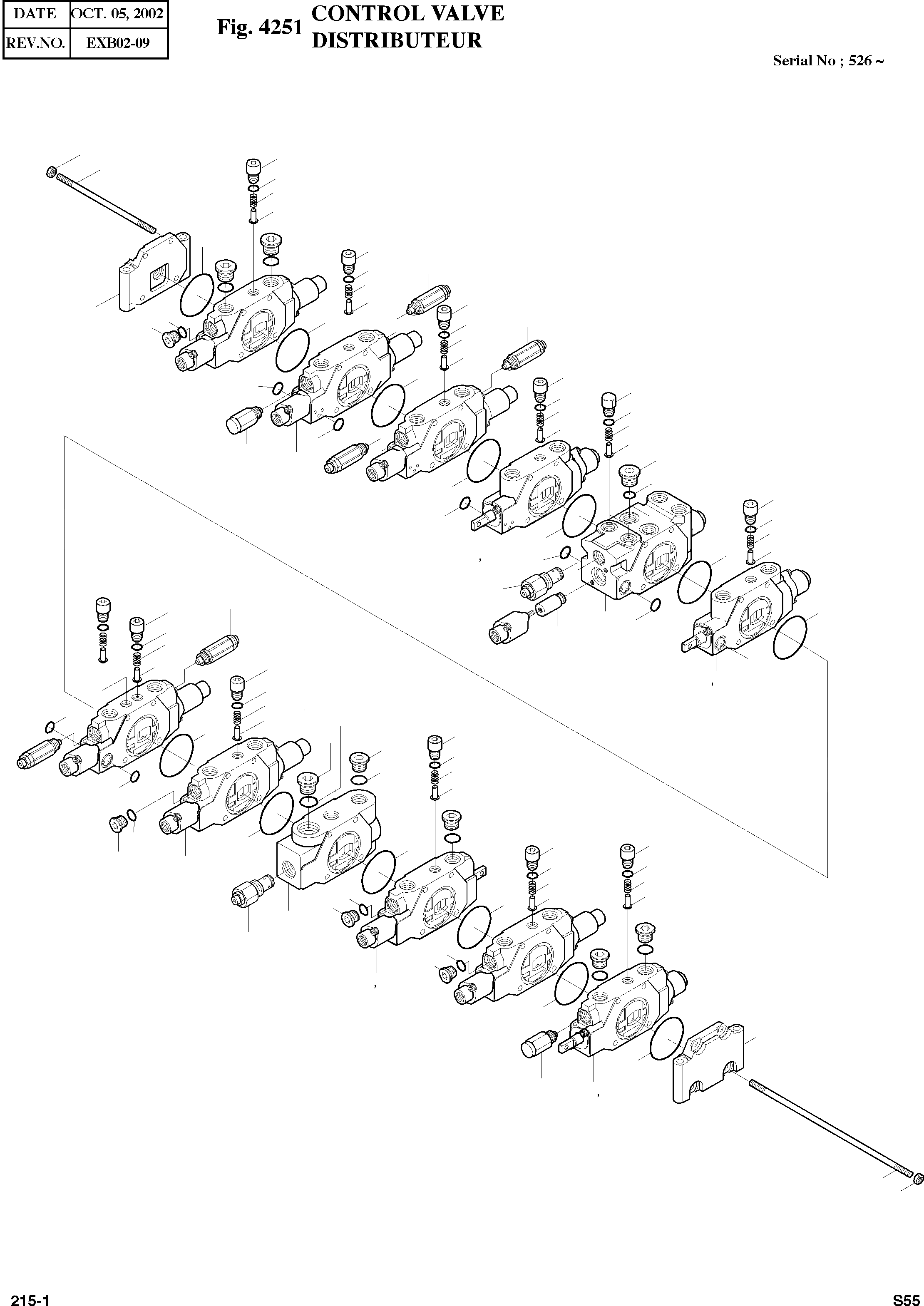 | DATE | OCT. 05, 2002 |
|---|---|
| REV.NO. | EXB02-09 |

Fig. 4251 CONTROL VALVE
DISTRIBUTEUR

Serial No ; 526 ~

215-1

S55