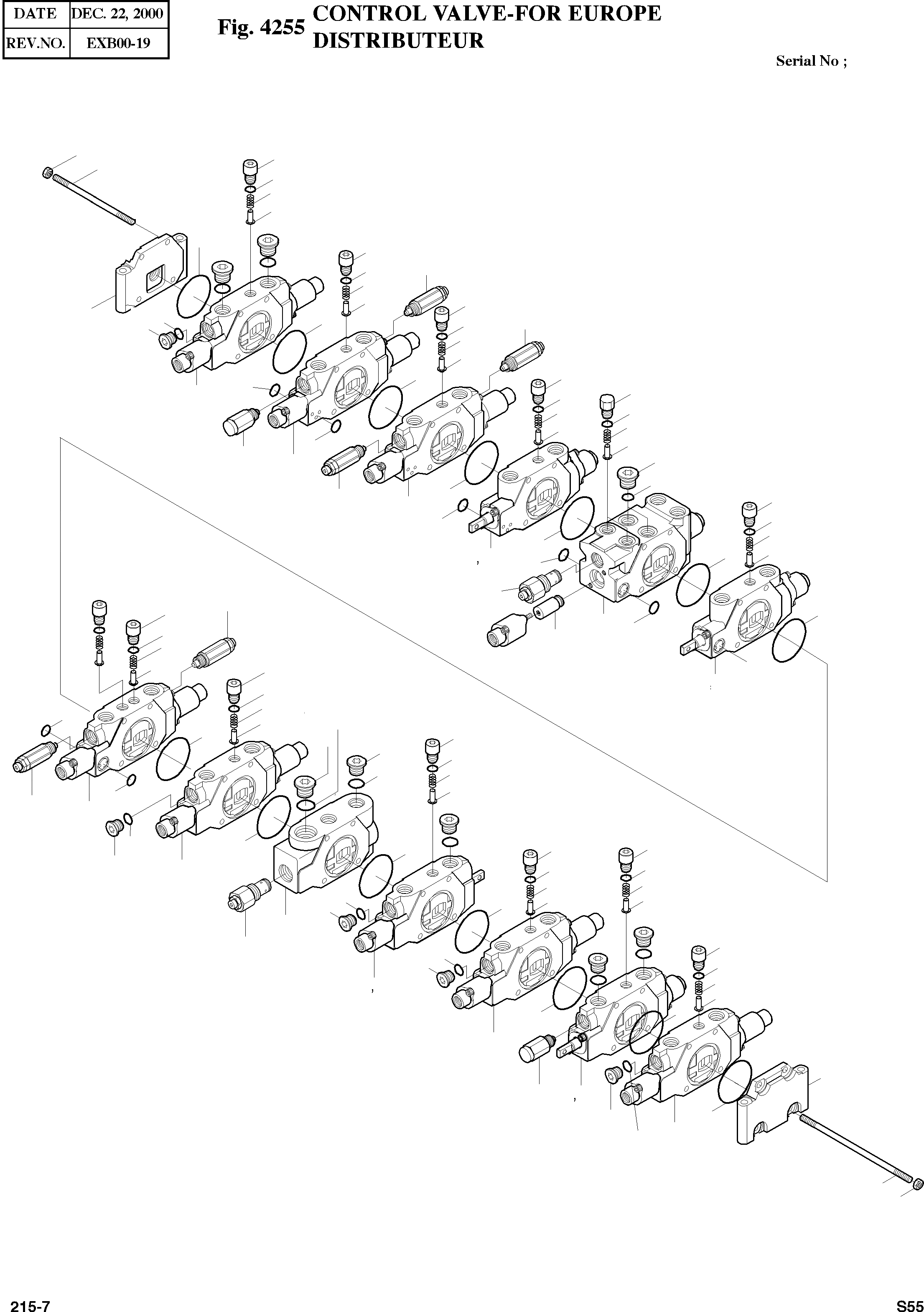 | DATE | DEC. 22, 2000 |
|---|---|
| REV.NO. | EXB00-19 |

Fig. 4255 CONTROL VALVE-FOR EUROPE DISTRIBUTEUR

Serial No ;

215-7

S55