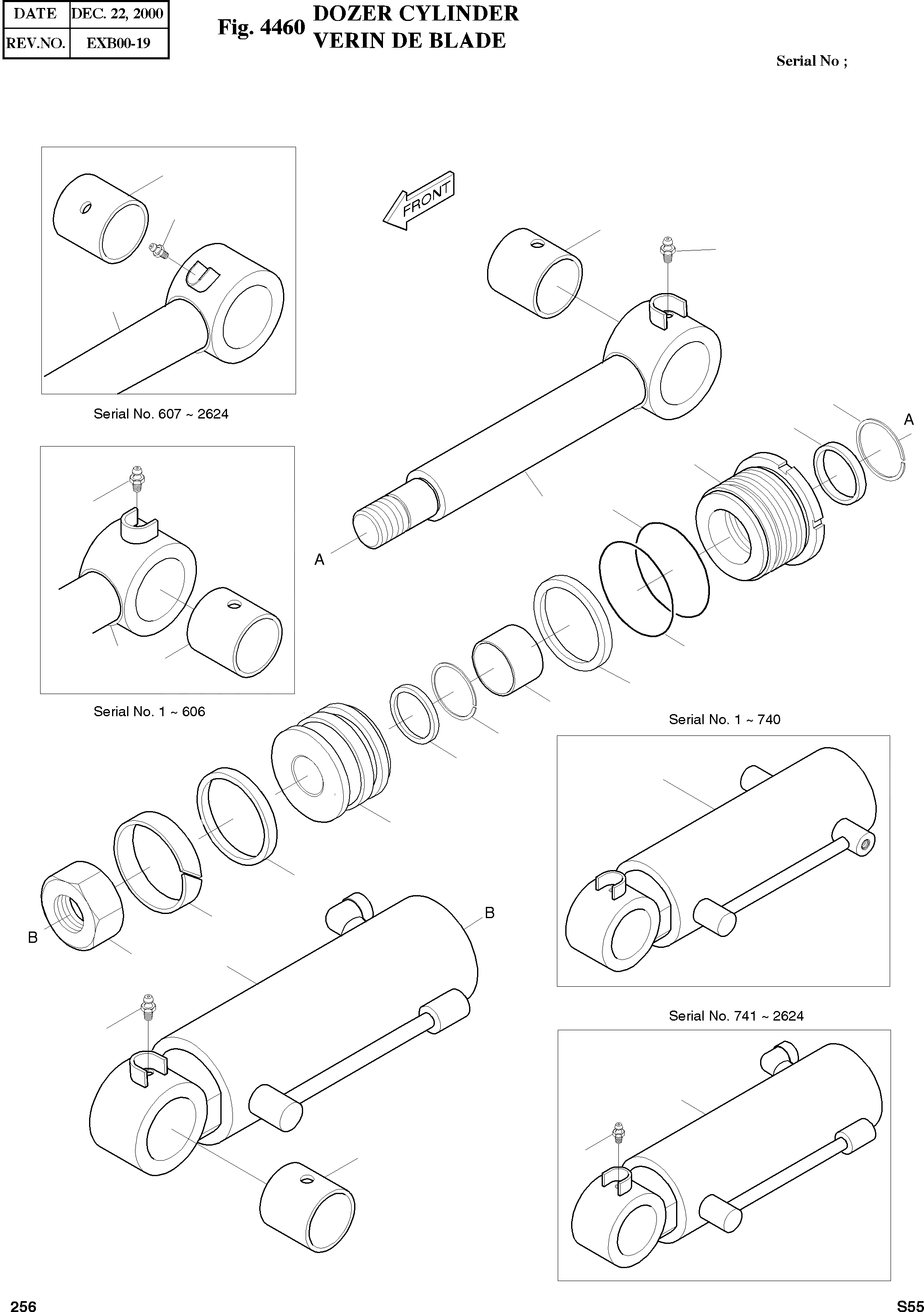 | DATE | DEC. 22, 2000 |
|---|---|
| REV.NO. | EXB00-19 |

Fig. 4460 DOZER CYLINDER
VERIN DE BLADE

Serial No ;

FRONT

Serial No. 607 ~ 2624

A

A

Serial No. 1 ~ 606

Serial No. 1 ~ 740

B

B

Serial No. 741 ~ 2624

256

S55