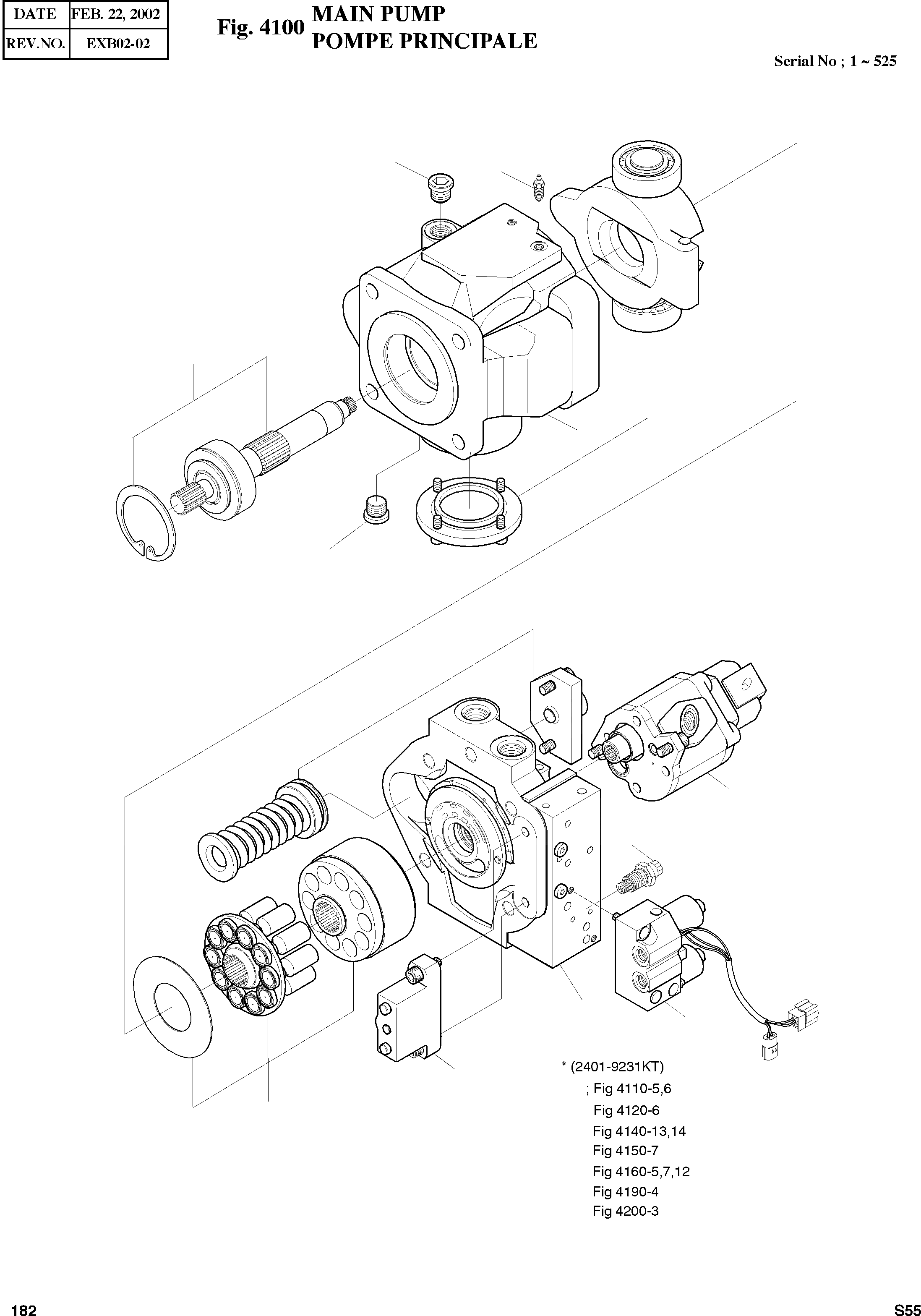 | DATE | FEB. 22, 2002 |
|---|---|
| REV.NO. | EXB02-02 |

Fig. 4100 MAIN PUMP
POMPE PRINCIPALE

Serial No ; 1 ~ 525

* (2401-9231KT)
; Fig 4110-5,6
Fig 4120-6
Fig 4140-13,14
Fig 4150-7
Fig 4160-5,7,12
Fig 4190-4
Fig 4200-3

182

S55