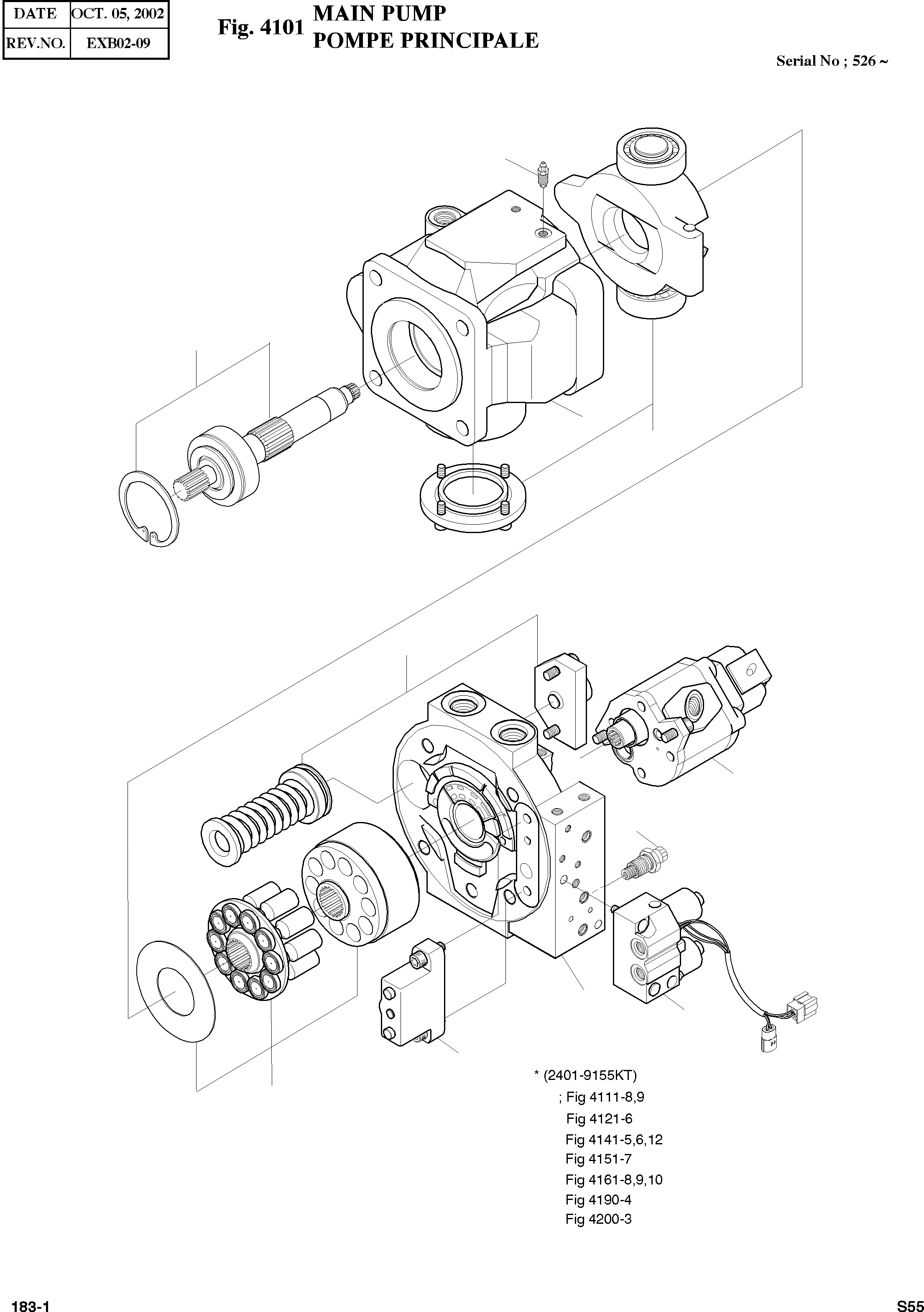 | DATE | OCT. 05, 2002 |
|---|---|
| REV.NO. | EXB02-09 |

Fig. 4101 MAIN PUMP
POMPE PRINCIPALE

Serial No ; 526 ~

* (2401-9155KT)
; Fig 4111-8,9
Fig 4121-6
Fig 4141-5,6,12
Fig 4151-7
Fig 4161-8,9,10
Fig 4190-4
Fig 4200-3

183-1

S55